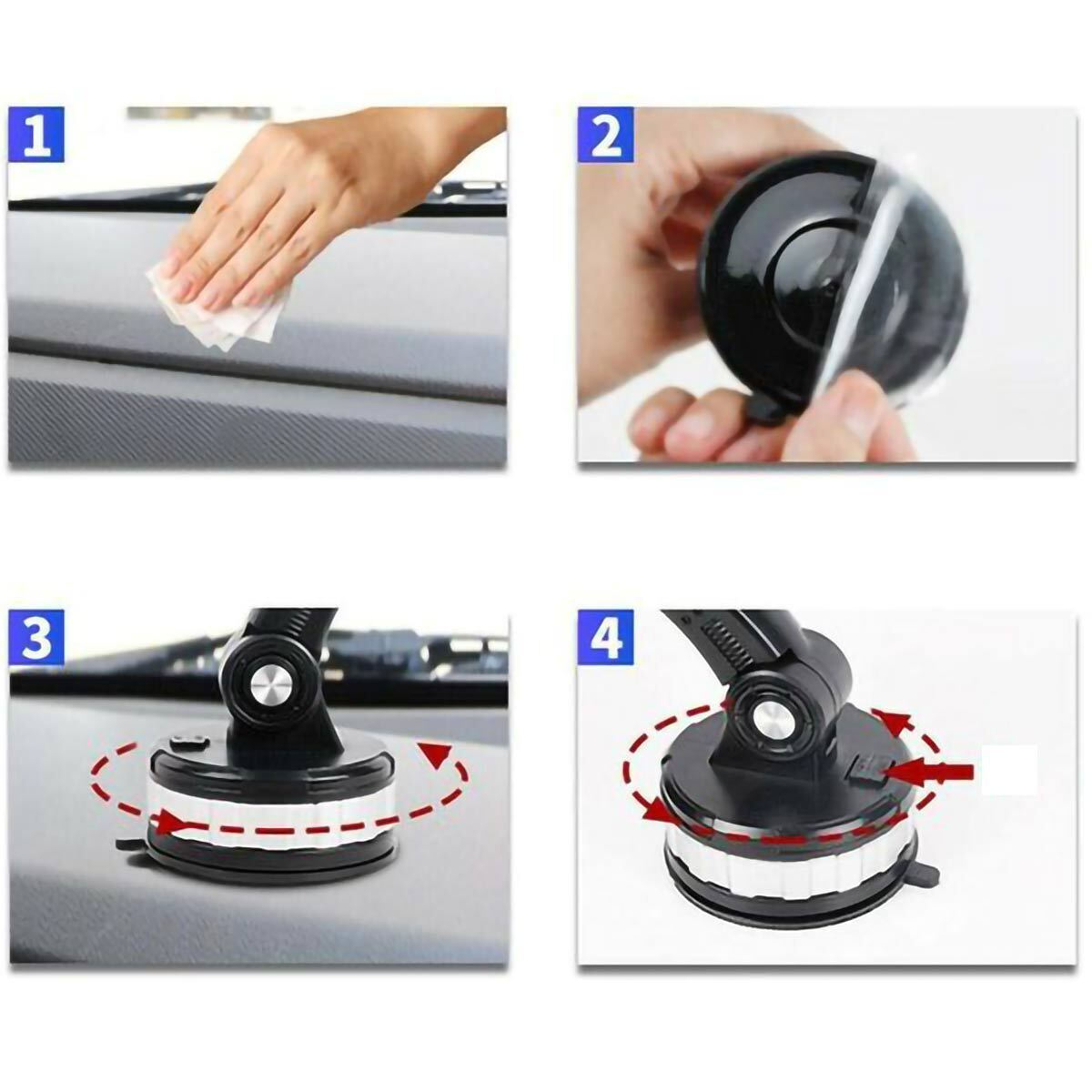 1

2

3

4