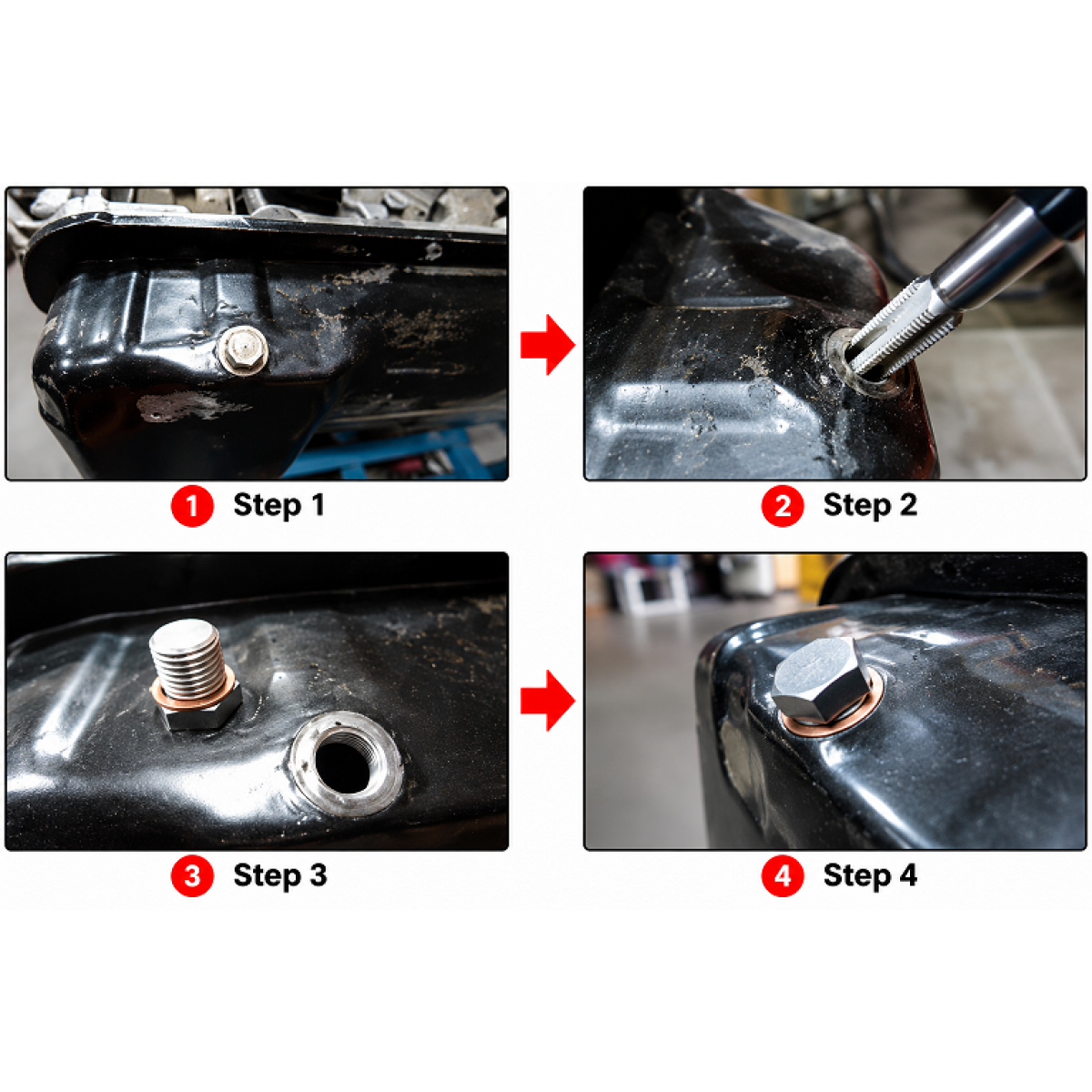 1 Step 1

2 Step 2

3 Step 3

4 Step 4