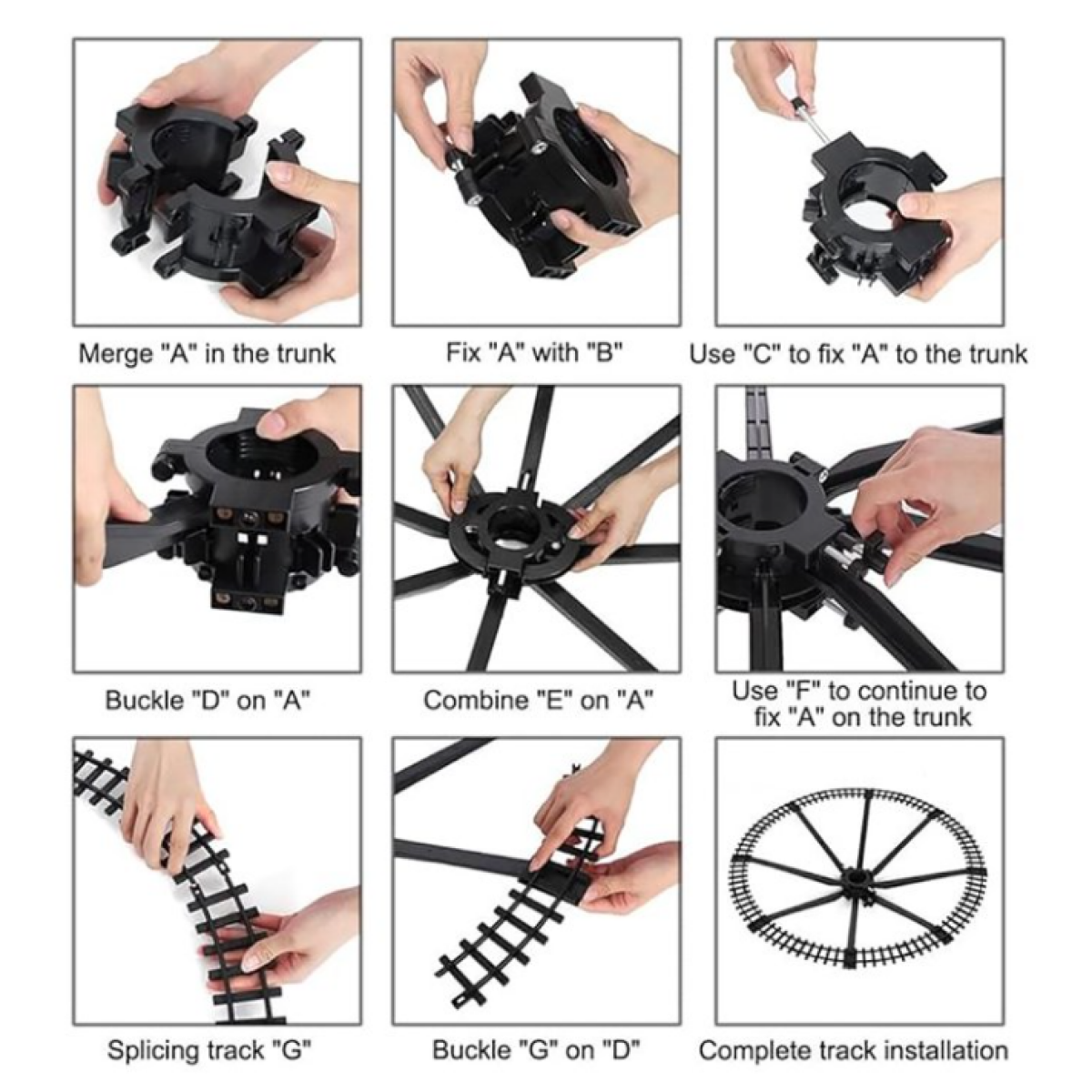 Merge "A" in the trunk

Fix "A" with "B"

Use "C" to fix "A" to the trunk

Buckle "D" on "A"

Combine "E" on "A"

Use "F" to continue to fix "A" on the trunk

Splicing track "G"

Buckle "G" on "D"

Complete track installation