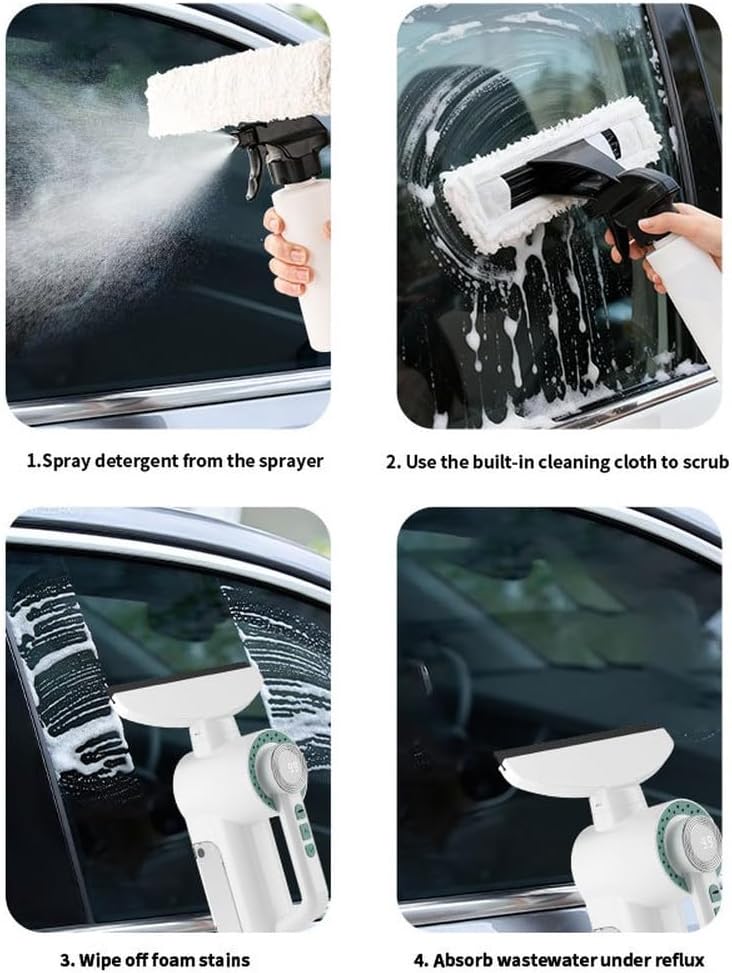 1.Spray detergent from the sprayer

2. Use the built-in cleaning cloth to scrub

3. Wipe off foam stains

4. Absorb wastewater under reflux