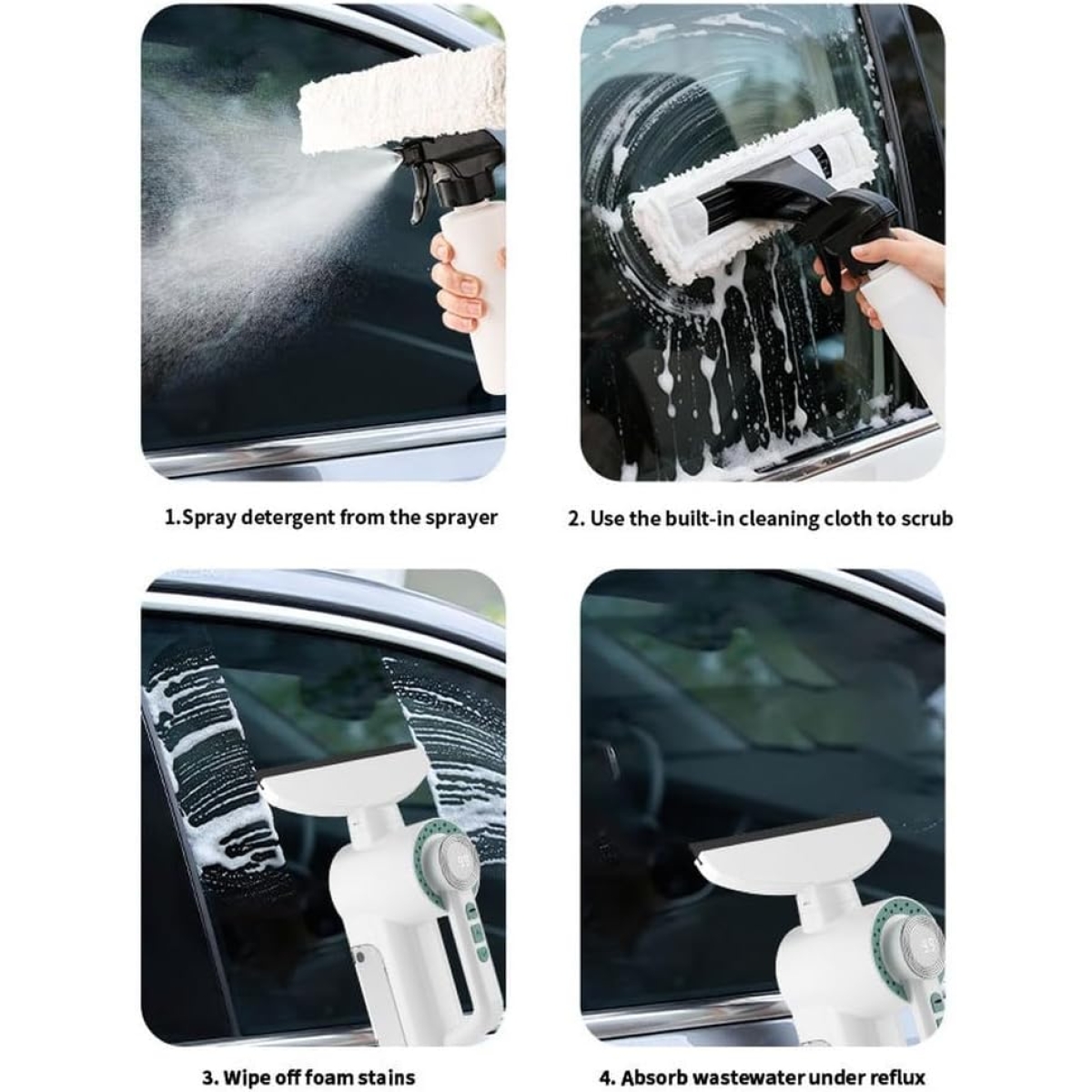 1.Spray detergent from the sprayer

2. Use the built-in cleaning cloth to scrub

3. Wipe off foam stains

4. Absorb wastewater under reflux