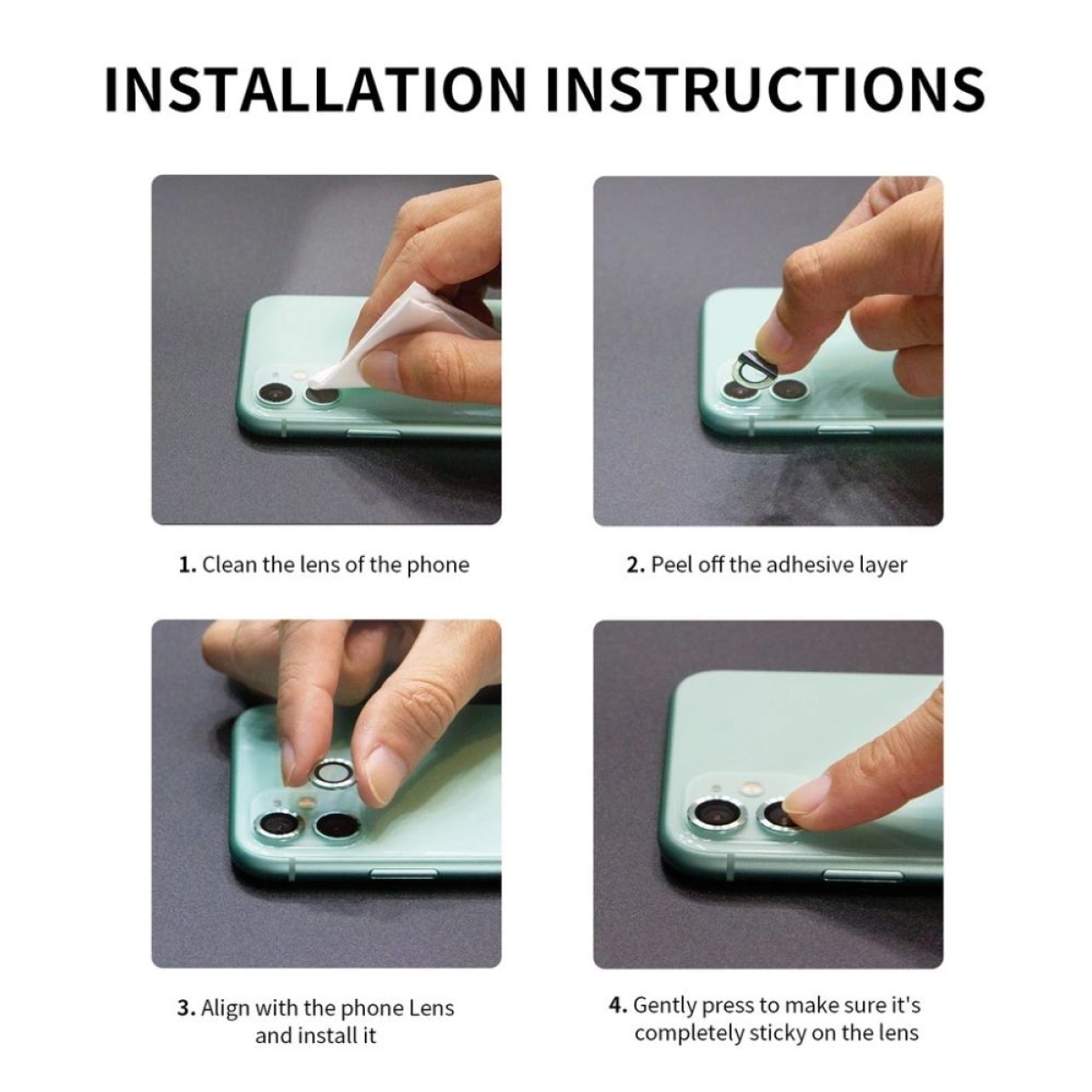 INSTALLATION INSTRUCTIONS

1. Clean the lens of the phone

2. Peel off the adhesive layer

3. Align with the phone Lens and install it

4. Gently press to make sure it's completely sticky on the lens