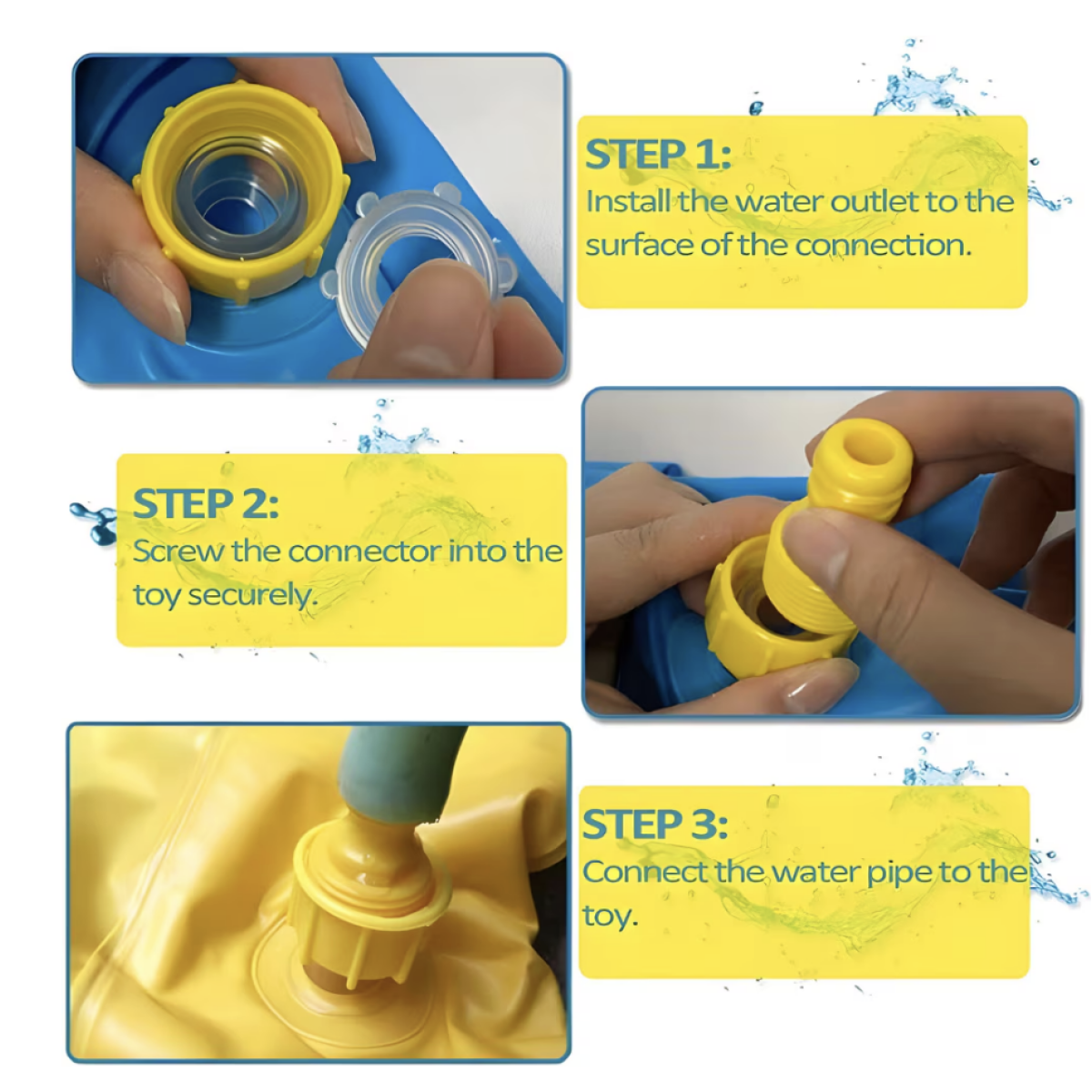 STEP 1:
Install the water outlet to the surface of the connection.

STEP 2:
Screw the connector into the toy securely.

STEP 3:
Connect the water pipe to the toy.