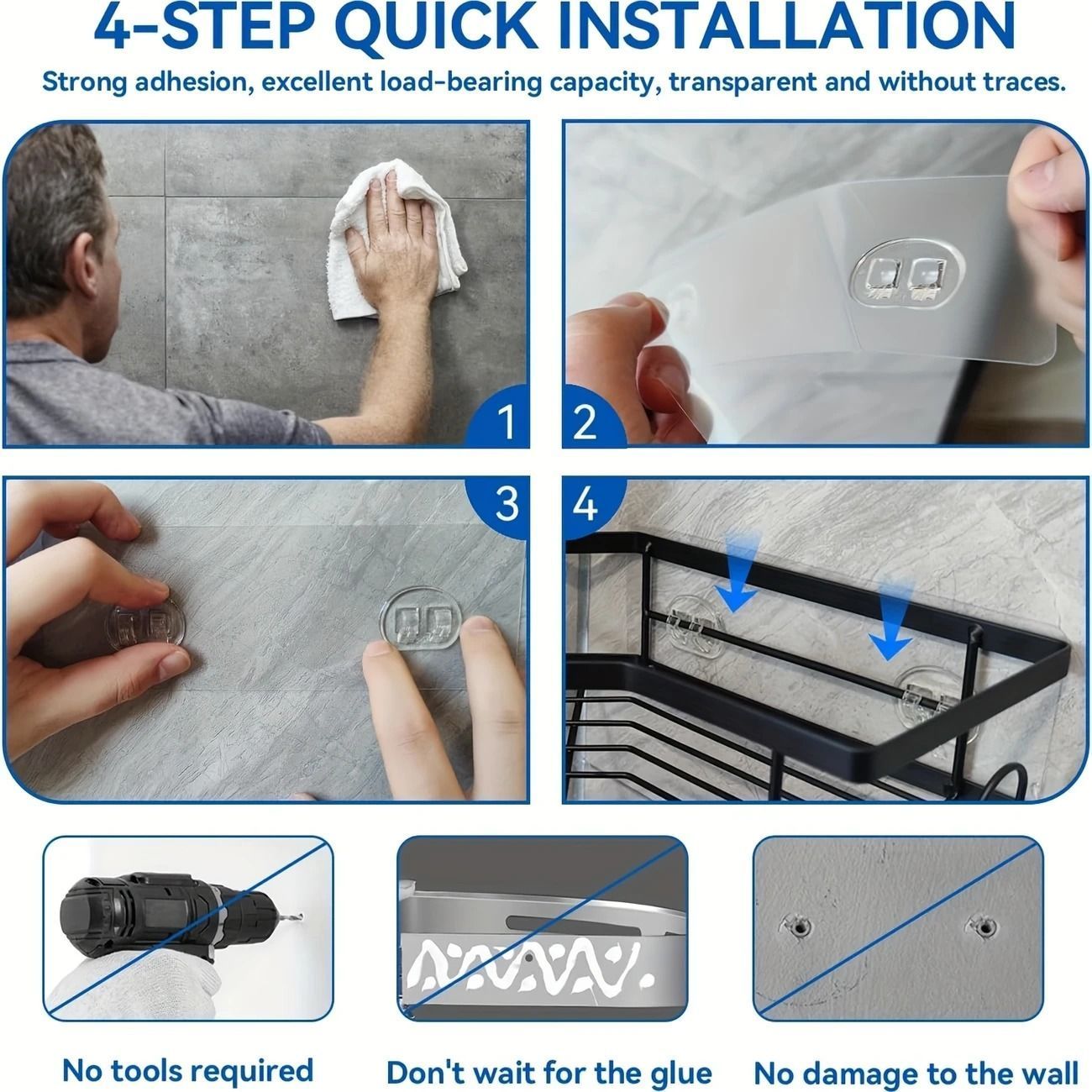 4-STEP QUICK INSTALLATION

Strong adhesion, excellent load-bearing capacity, transparent and without traces.

1

2

3

4

No tools required

Don't wait for the glue

No damage to the wall