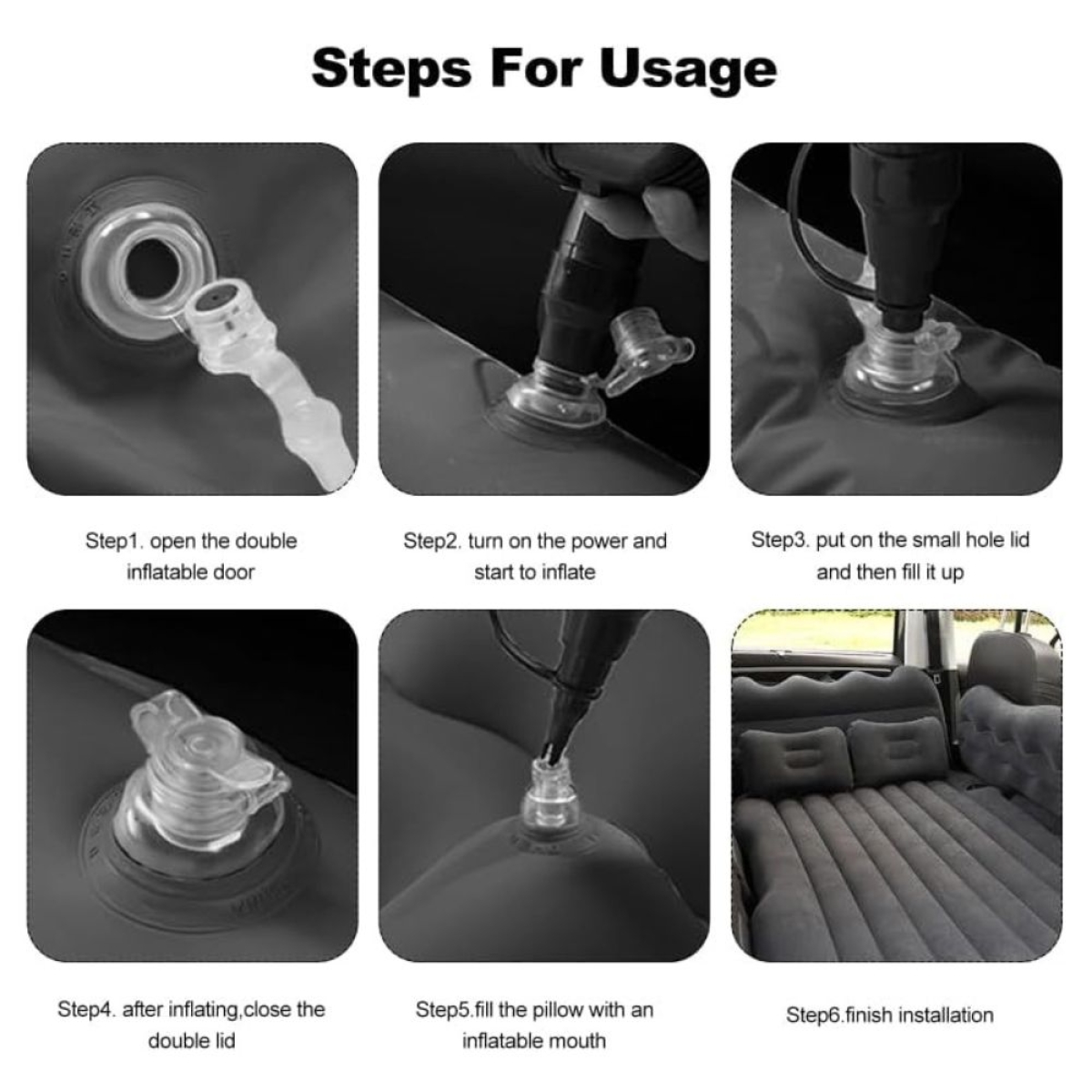 Steps For Usage

Step1. open the double inflatable door

Step2. turn on the power and start to inflate

Step3. put on the small hole lid and then fill it up

Step4. after inflating,close the double lid

Step5.fill the pillow with an inflatable mouth

Step6.finish installation