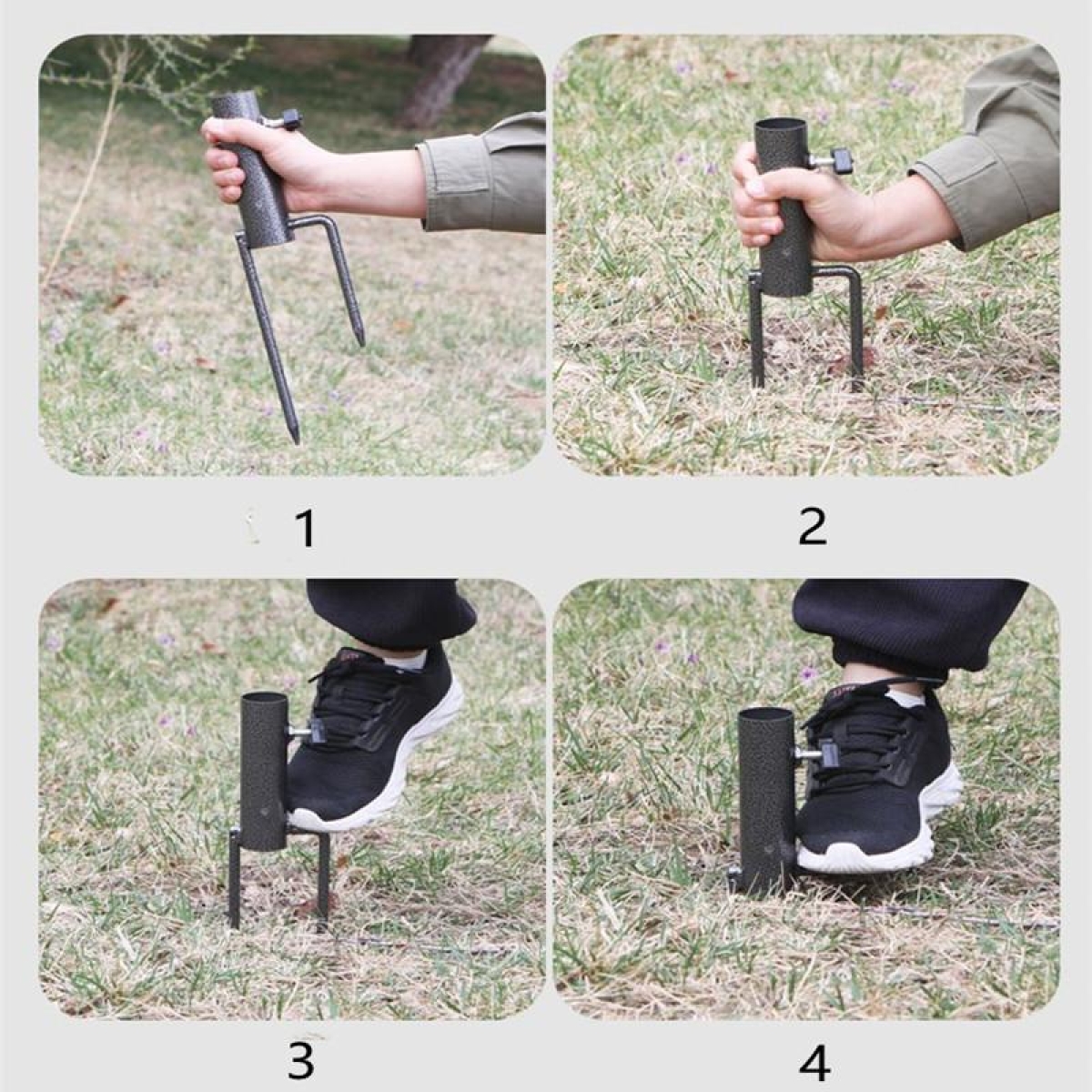 1

2

3

4