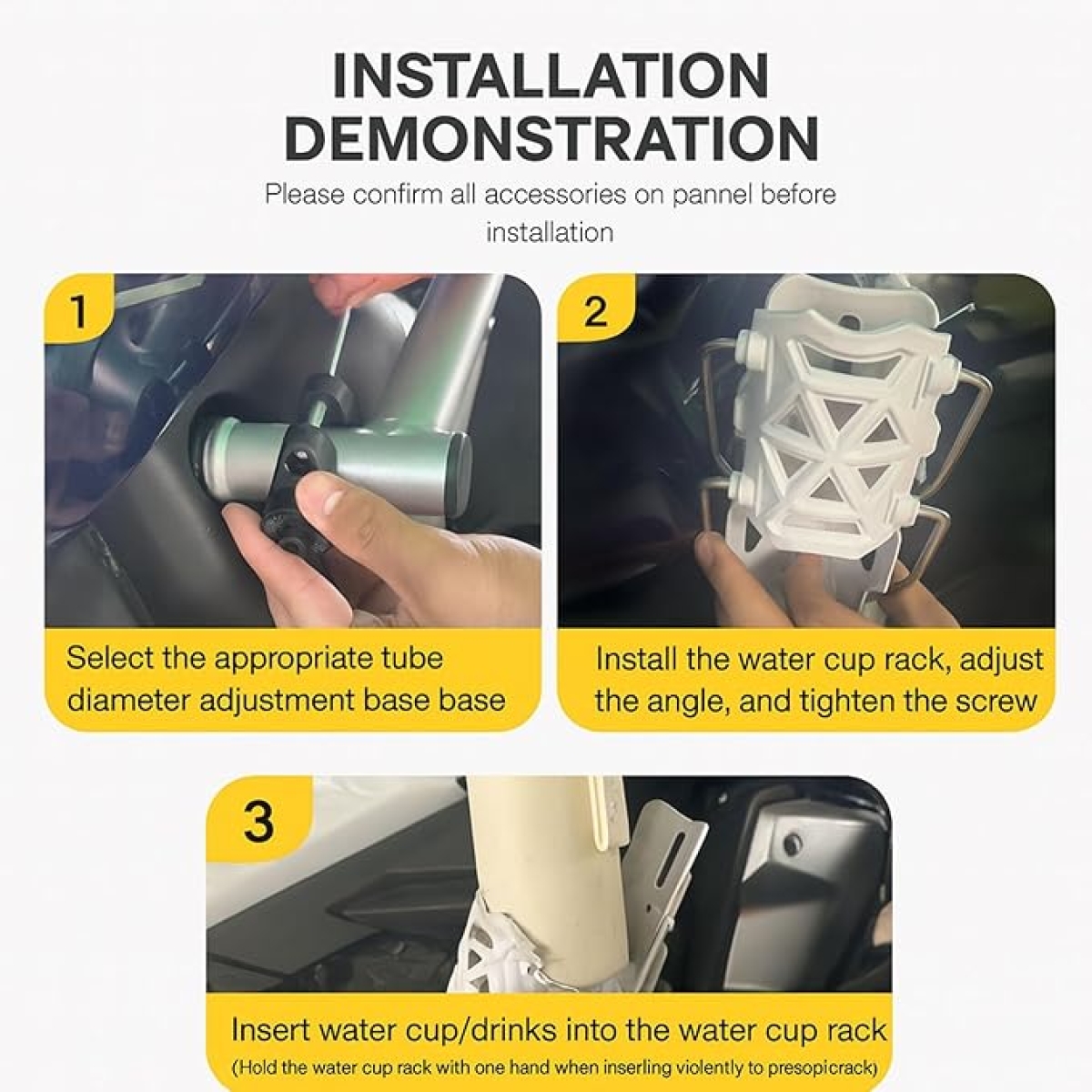 INSTALLATION DEMONSTRATION

Please confirm all accessories on pannel before installation

1

Select the appropriate tube diameter adjustment base base

2

Install the water cup rack, adjust the angle, and tighten the screw

3

Insert water cup/drinks into the water cup rack

(Hold the water cup rack with one hand when inserling violently to presopicrack)