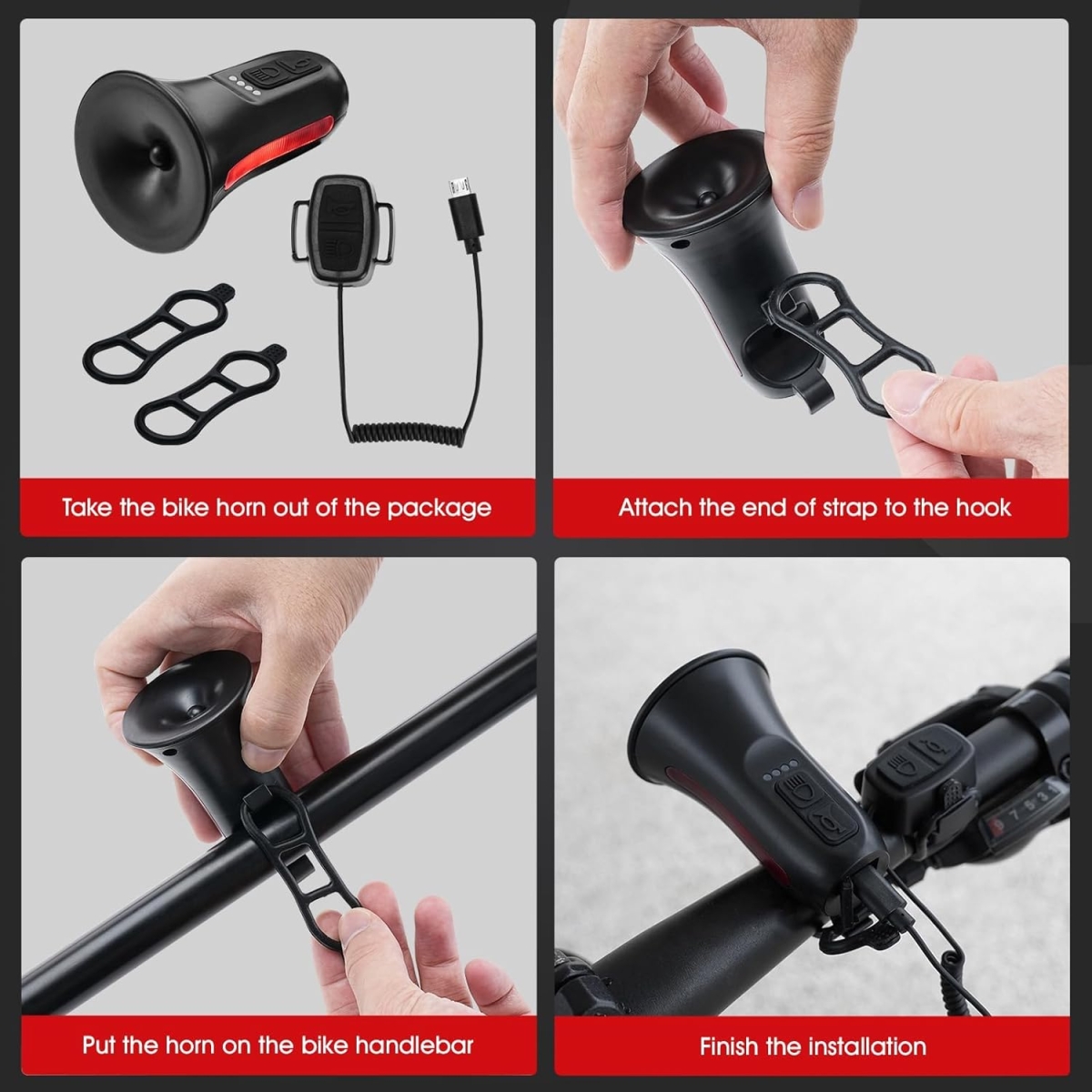 Take the bike horn out of the package

Attach the end of strap to the hook

Put the horn on the bike handlebar

Finish the installation