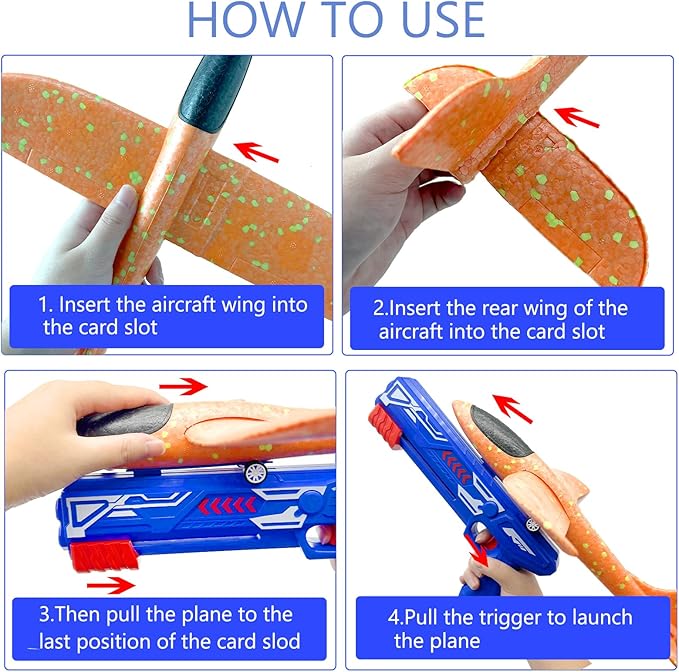 HOW TO USE

1. Insert the aircraft wing into the card slot

2.Insert the rear wing of the aircraft into the card slot

3.Then pull the plane to the last position of the card slod

4.Pull the trigger to launch the plane