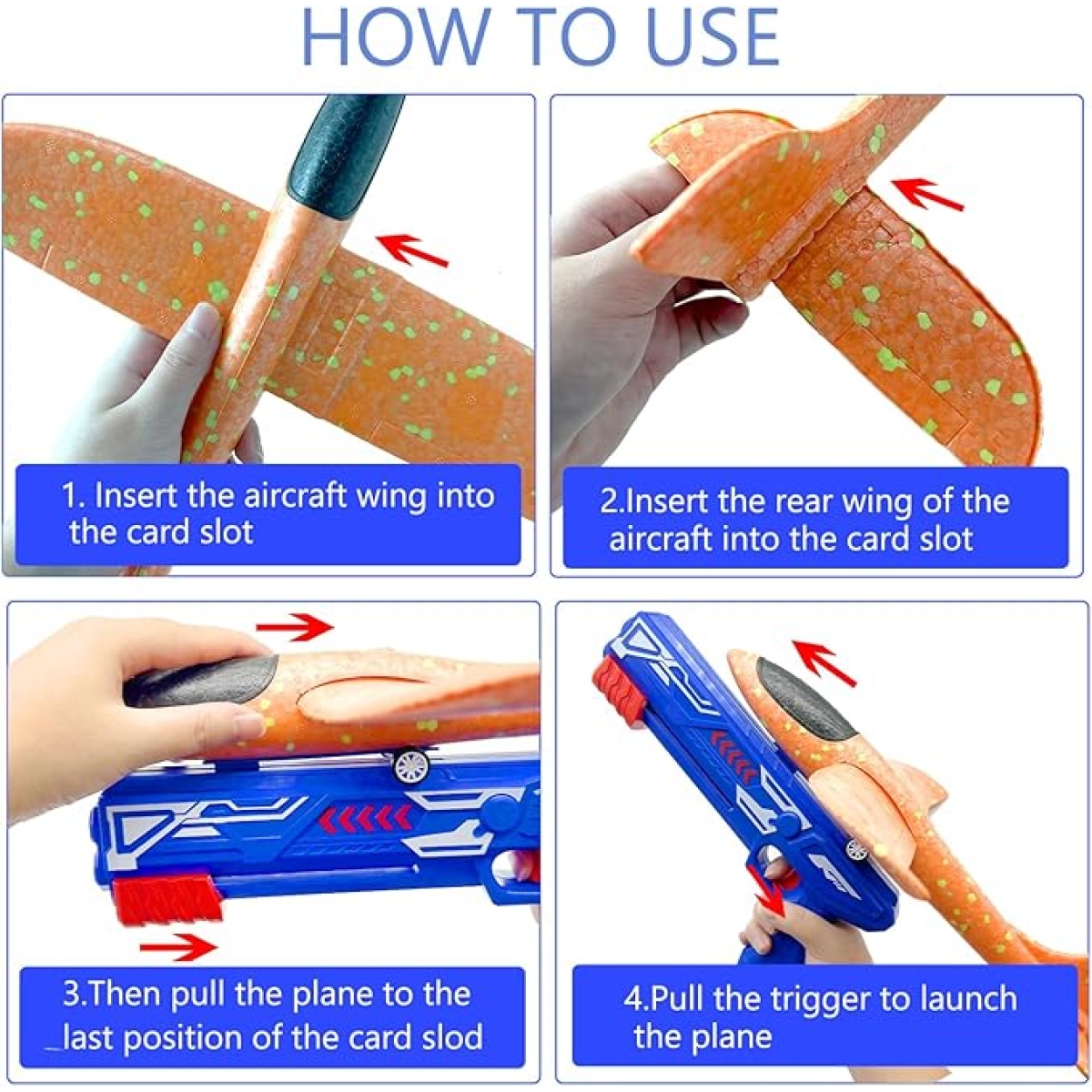 HOW TO USE

1. Insert the aircraft wing into the card slot

2.Insert the rear wing of the aircraft into the card slot

3.Then pull the plane to the last position of the card slod

4.Pull the trigger to launch the plane