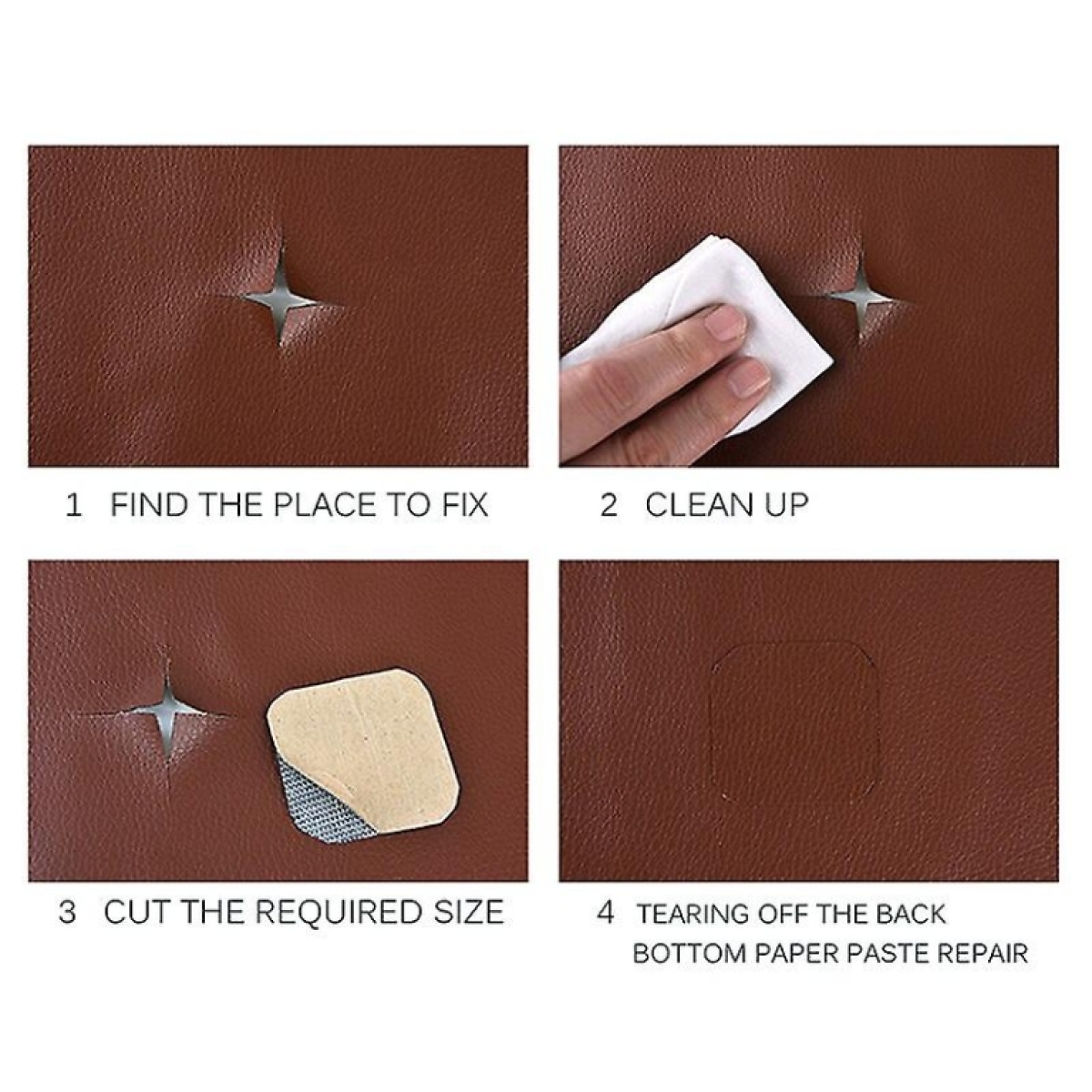 1 FIND THE PLACE TO FIX

2 CLEAN UP

3 CUT THE REQUIRED SIZE

4 TEARING OFF THE BACK BOTTOM PAPER PASTE REPAIR