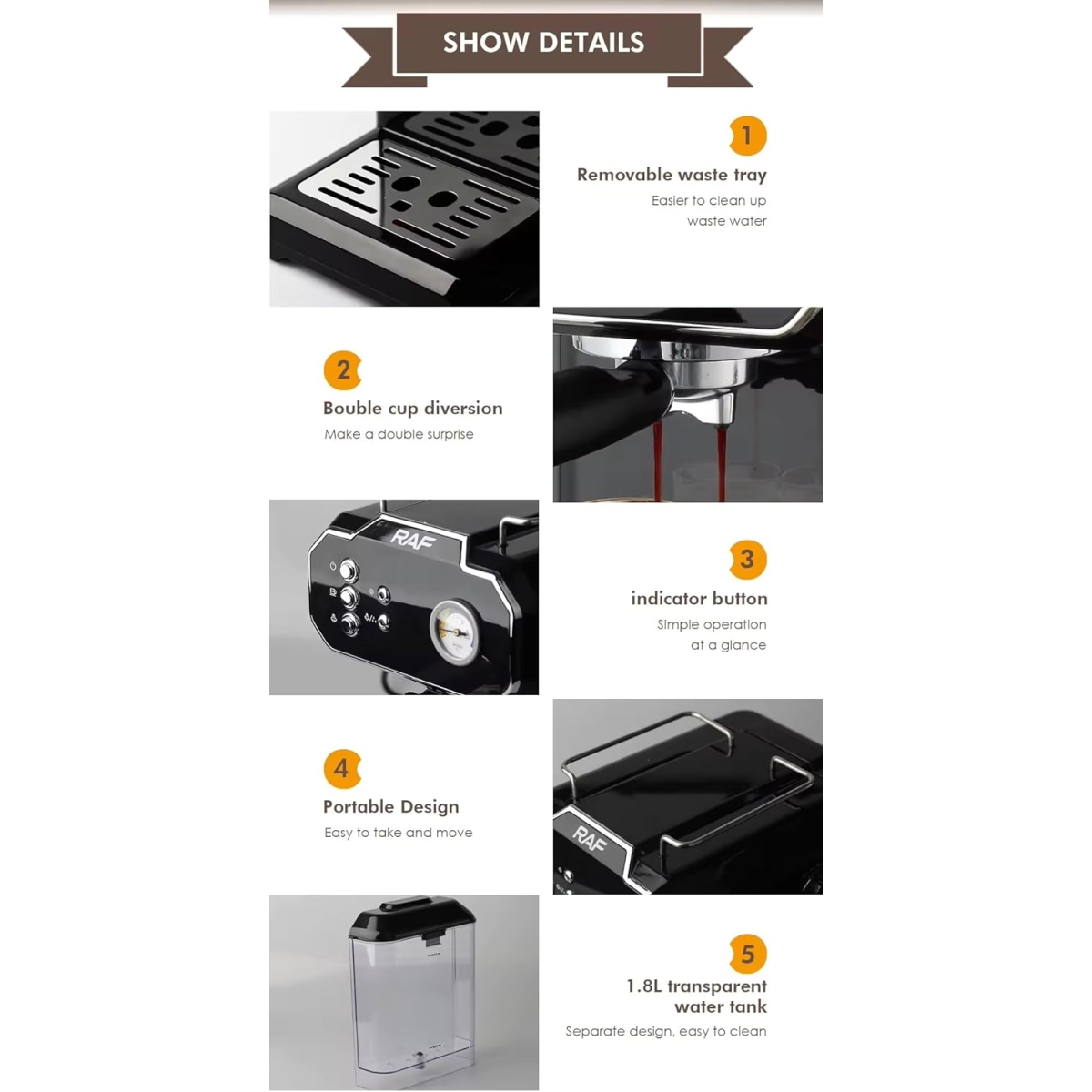 SHOW DETAILS

1
Removable waste tray
Easier to clean up waste water

2
Bouble cup diversion
Make a double surprise

RAF

3
indicator button
Simple operation at a glance

4
Portable Design
Easy to take and move

RAF

5
1.8L transparent water tank
Separate design, easy to clean