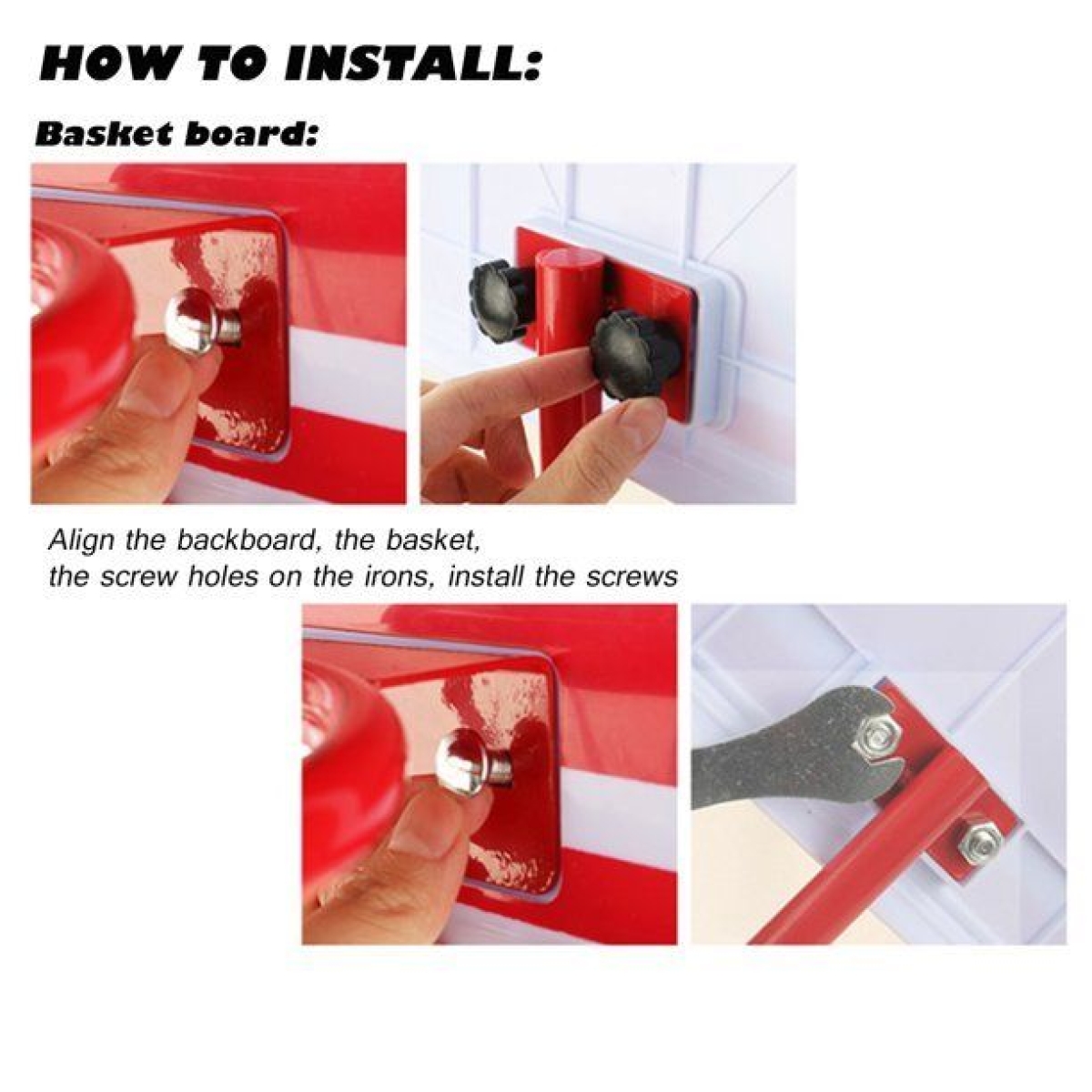 HOW TO INSTALL:

Basket board:

Align the backboard, the basket, the screw holes on the irons, install the screws