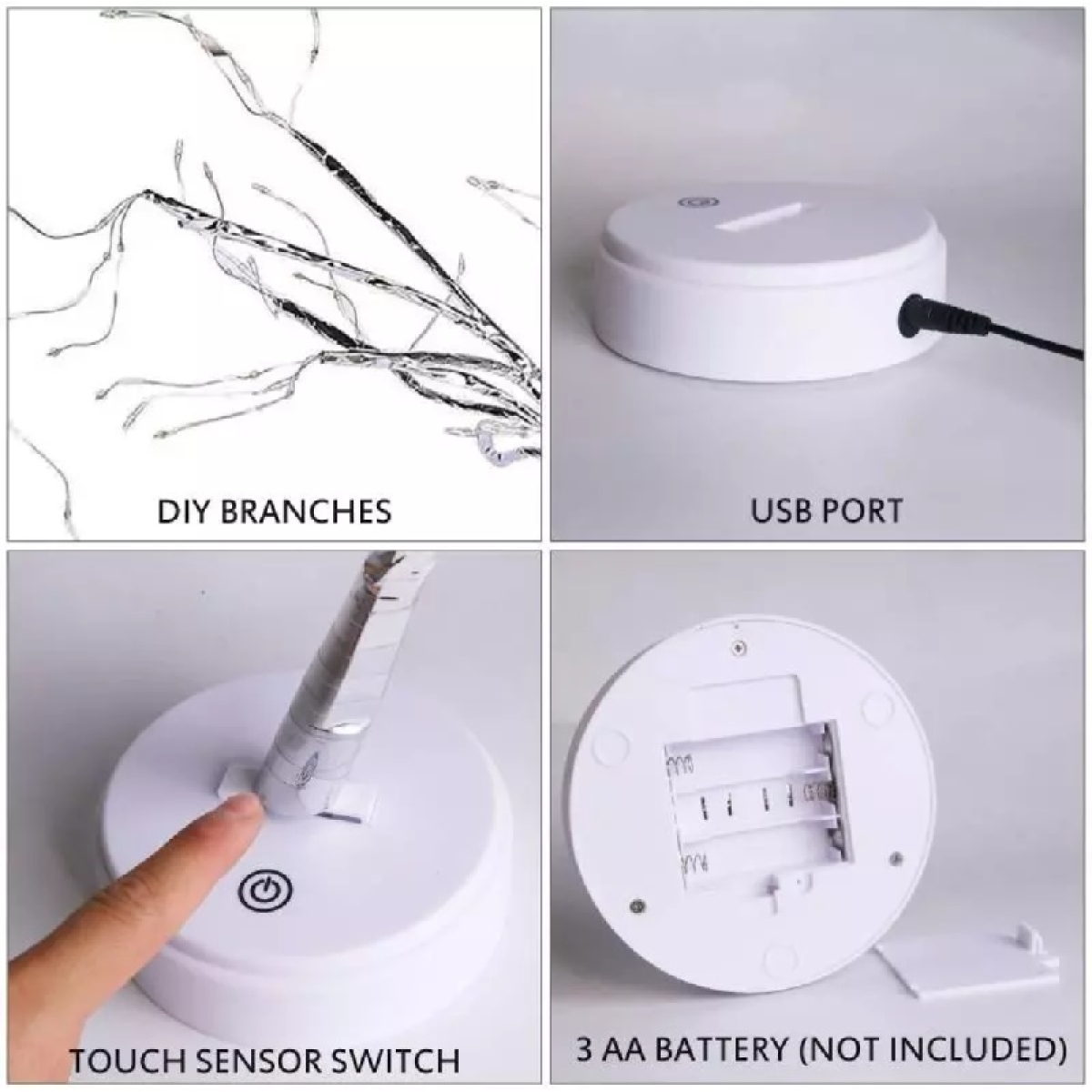 DIY BRANCHES

USB PORT

TOUCH SENSOR SWITCH

3 AA BATTERY (NOT INCLUDED)