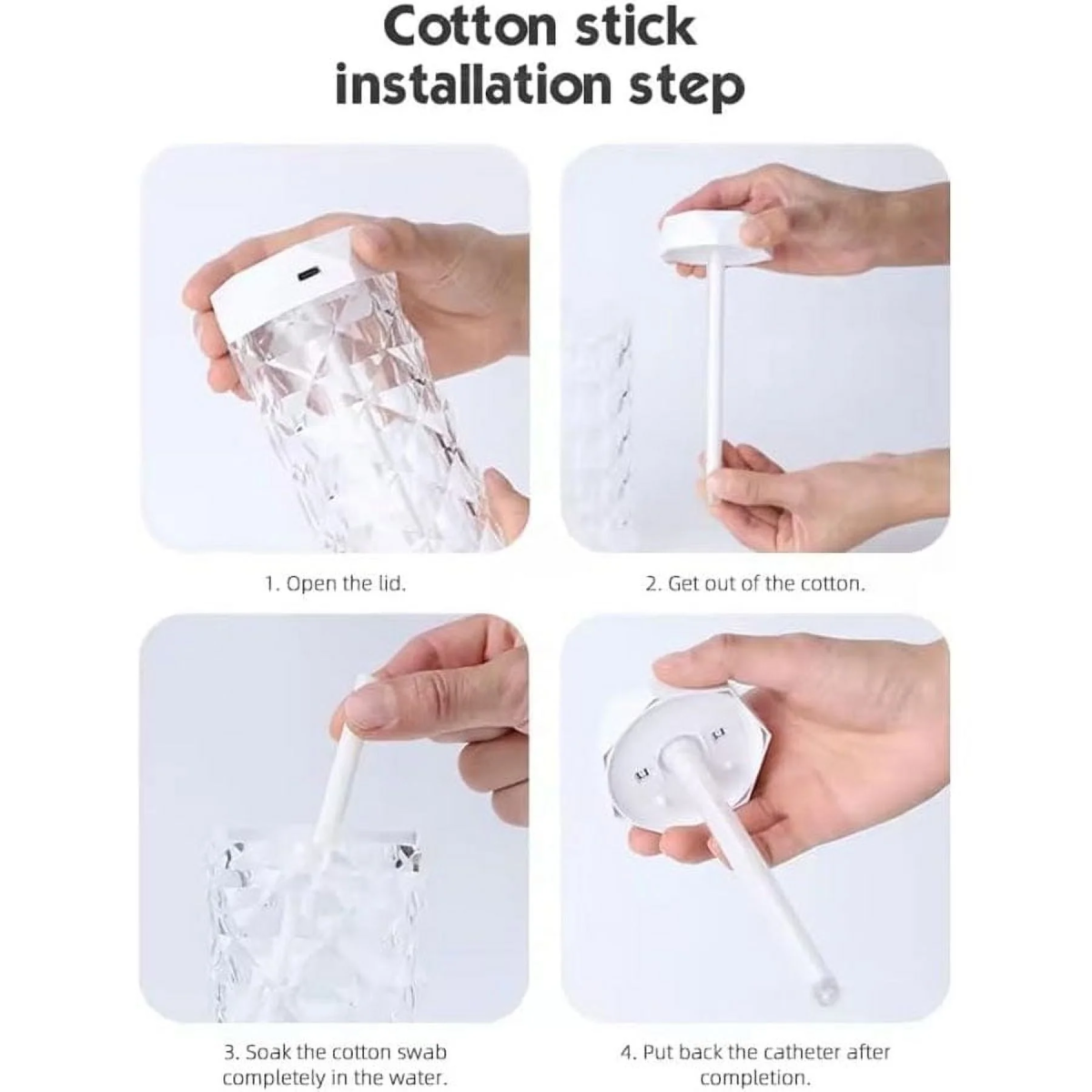 Cotton stick installation step

1. Open the lid.

2. Get out of the cotton.

3. Soak the cotton swab completely in the water.

4. Put back the catheter after completion.