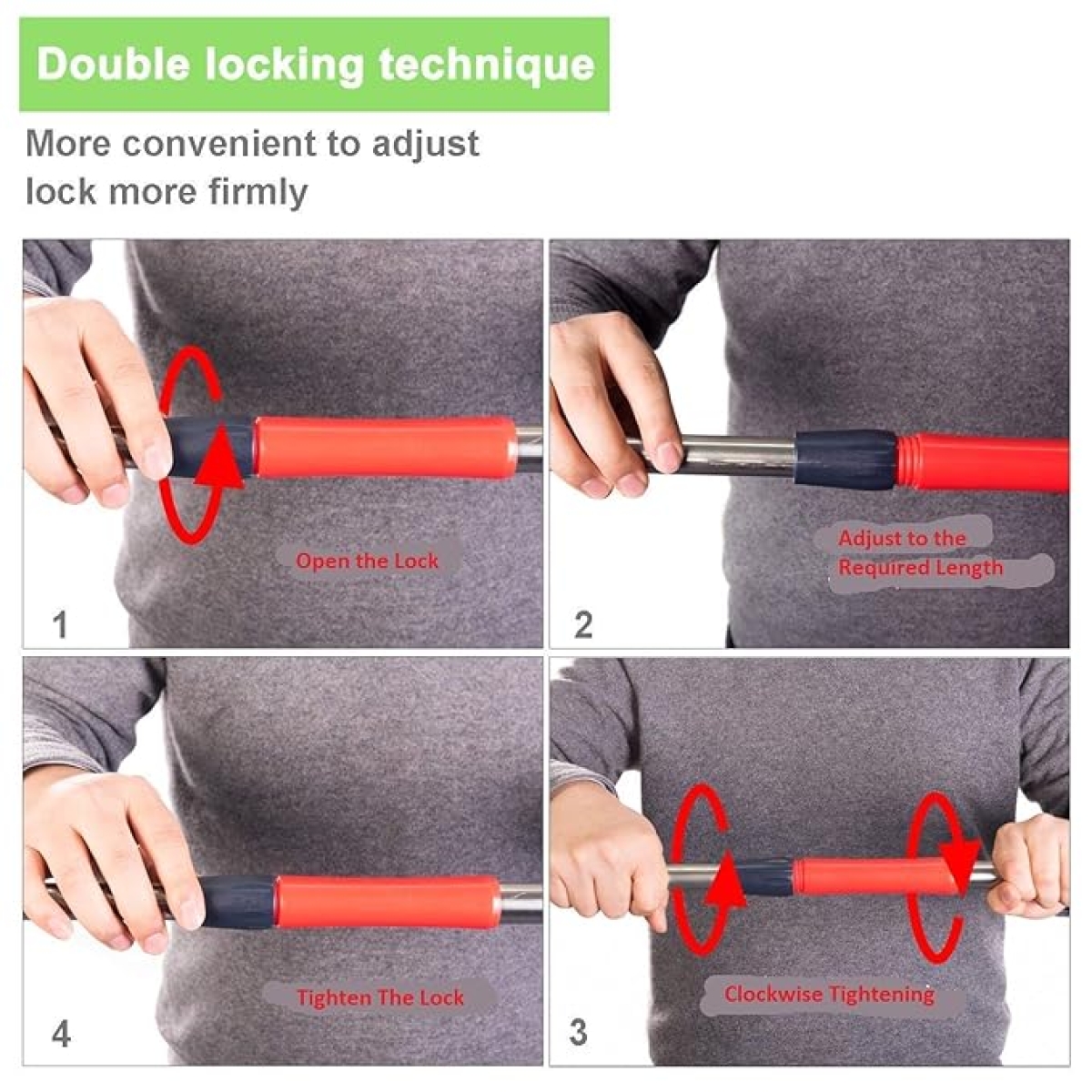 Double locking technique

More convenient to adjust
lock more firmly

Open the Lock

1

Adjust to the
Required Length

2

Tighten The Lock

4

Clockwise Tightening

3