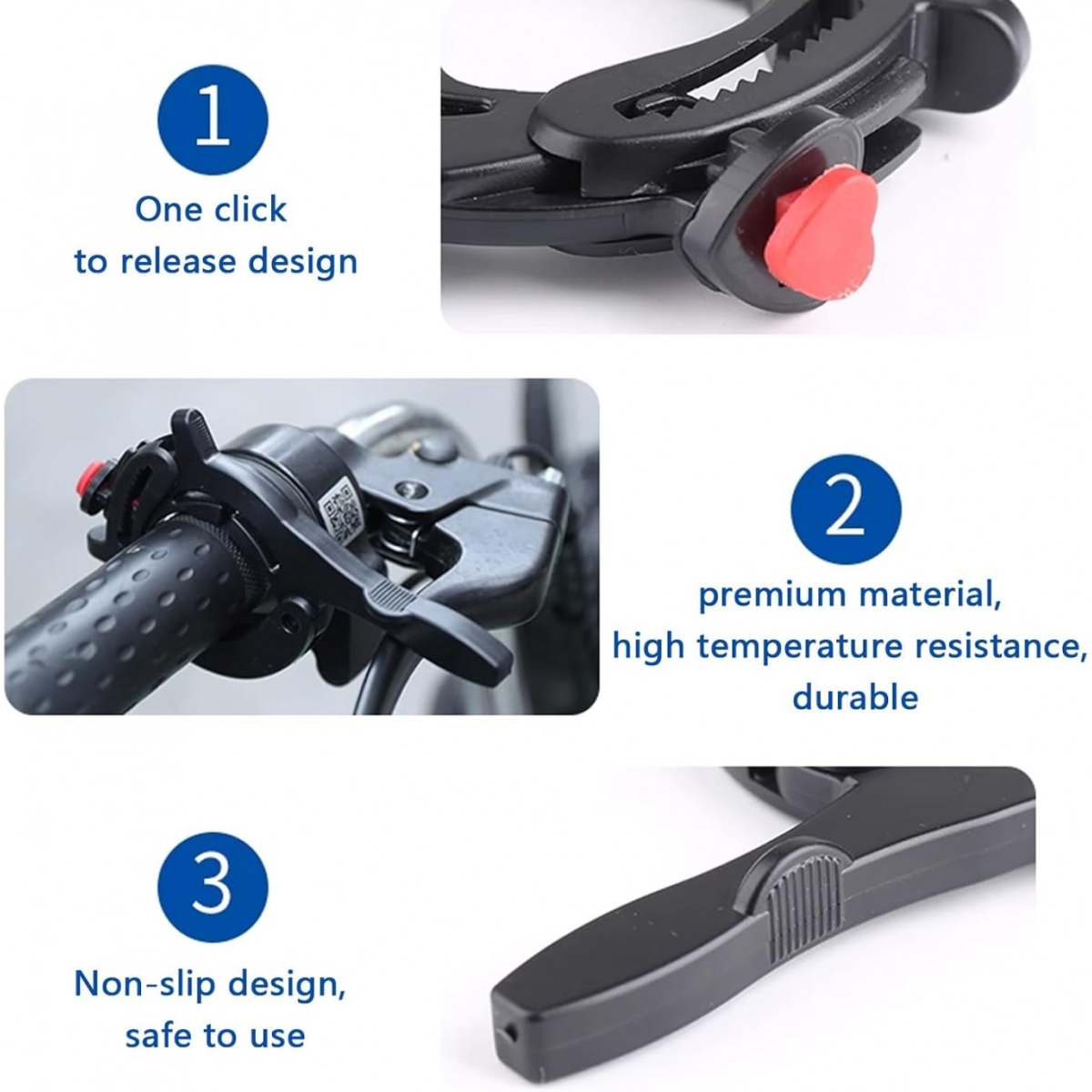 1

One click
to release design

2

premium material,
high temperature resistance,
durable

3

Non-slip design,
safe to use