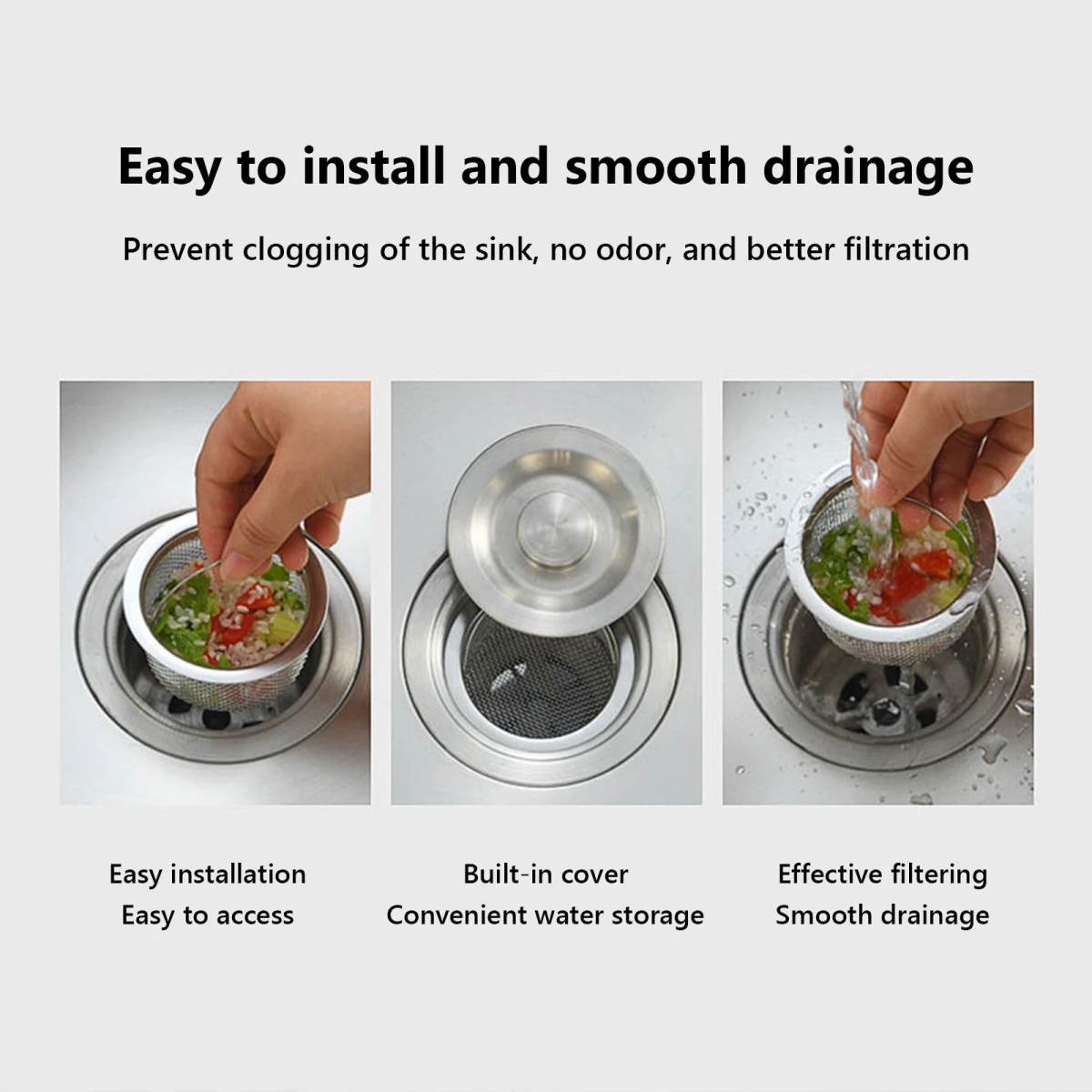 Easy to install and smooth drainage

Prevent clogging of the sink, no odor, and better filtration

Easy installation
Easy to access

Built-in cover
Convenient water storage

Effective filtering
Smooth drainage