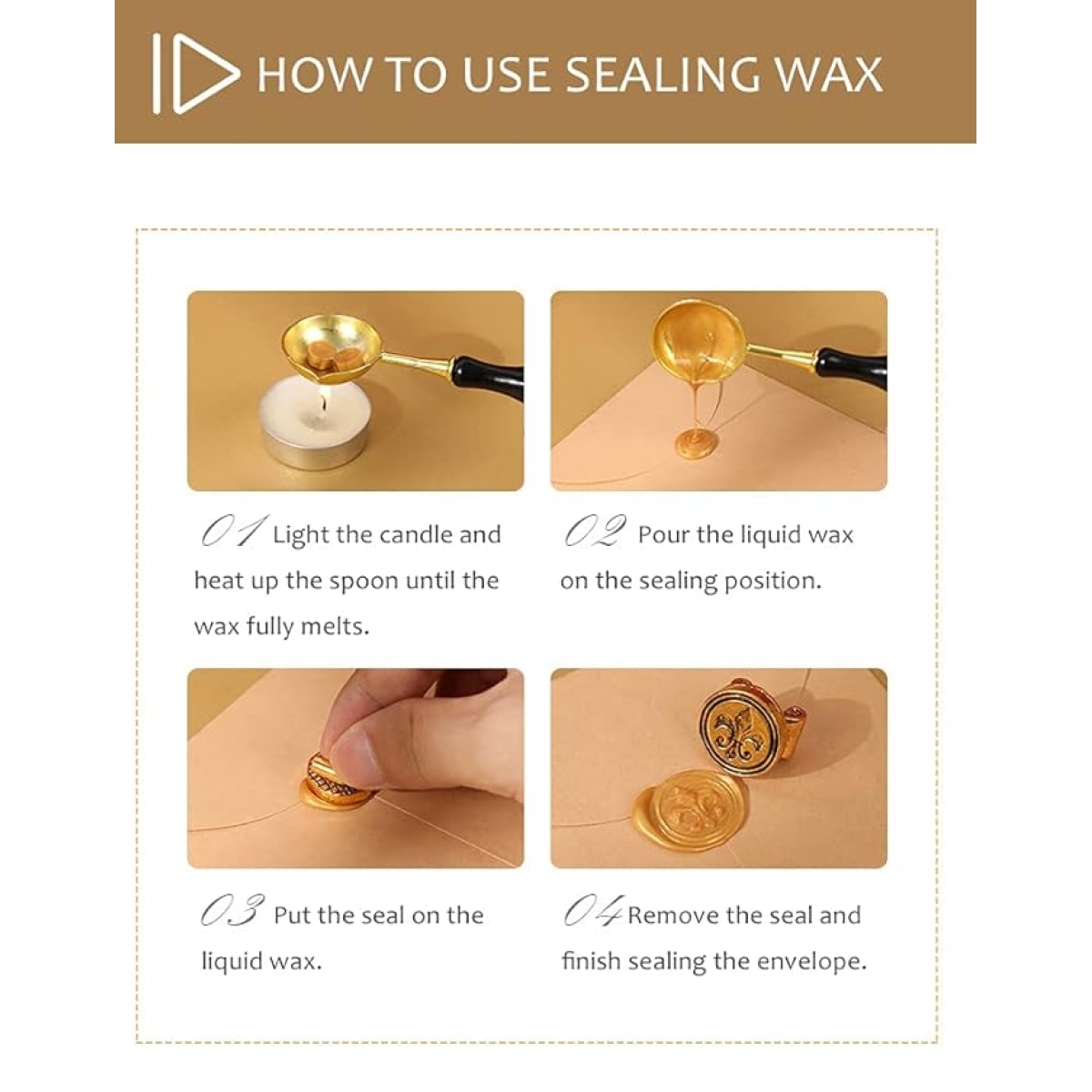 HOW TO USE SEALING WAX

01 Light the candle and heat up the spoon until the wax fully melts.

02 Pour the liquid wax on the sealing position.

03 Put the seal on the liquid wax.

04 Remove the seal and finish sealing the envelope.