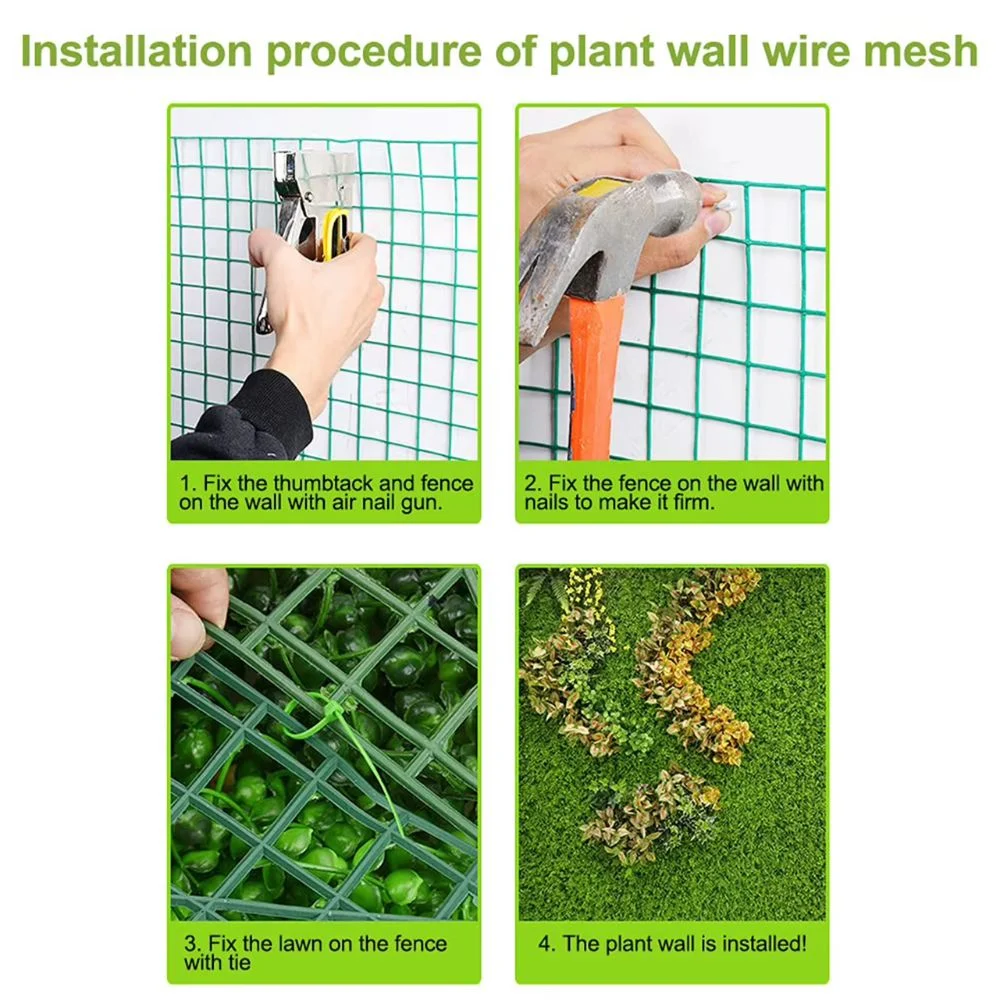 Installation procedure of plant wall wire mesh

1. Fix the thumbtack and fence on the wall with air nail gun.

2. Fix the fence on the wall with nails to make it firm.

3. Fix the lawn on the fence with tie

4. The plant wall is installed!