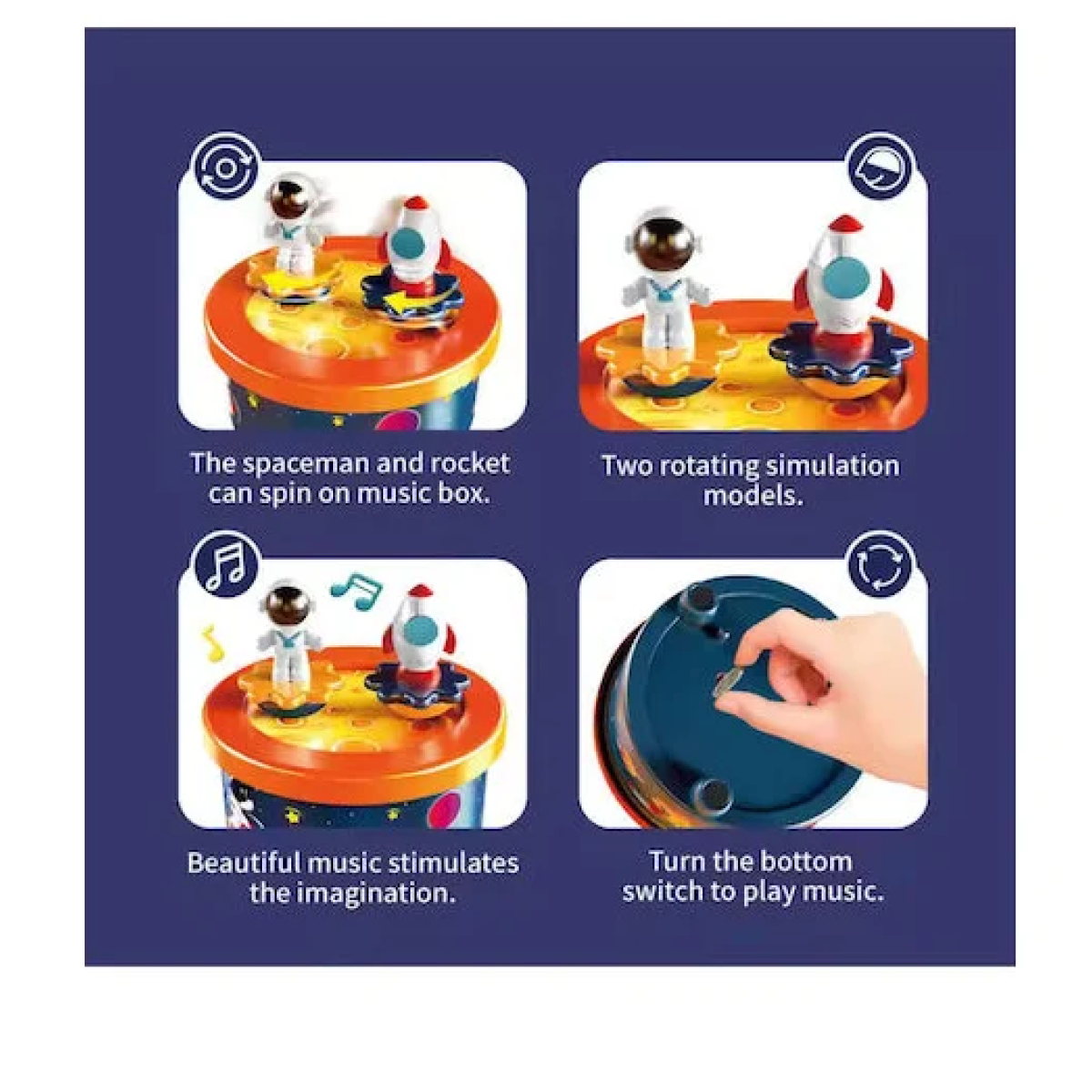 The spaceman and rocket can spin on music box.

Two rotating simulation models.

Beautiful music stimulates the imagination.

Turn the bottom switch to play music.