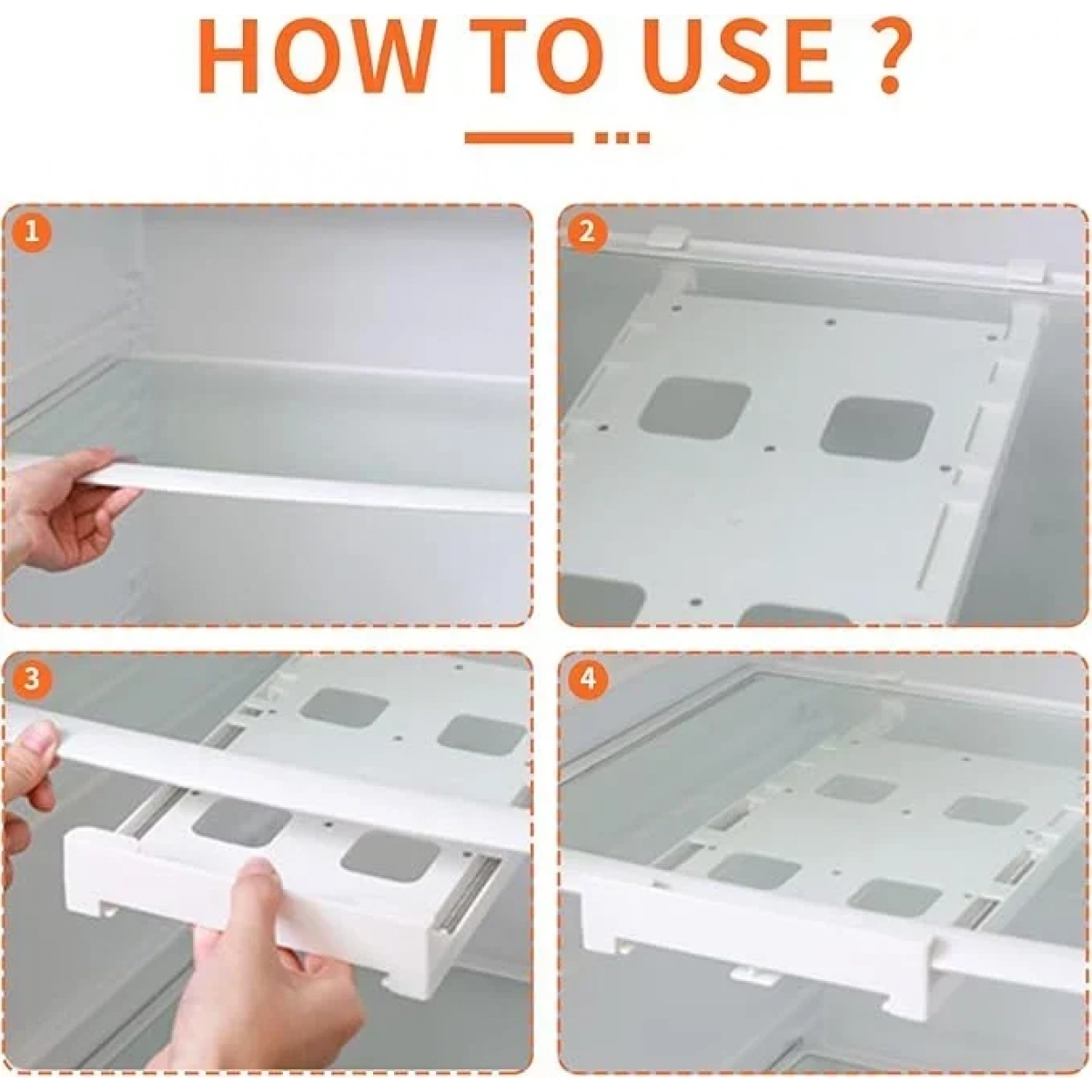 HOW TO USE ?

1

2

3

4