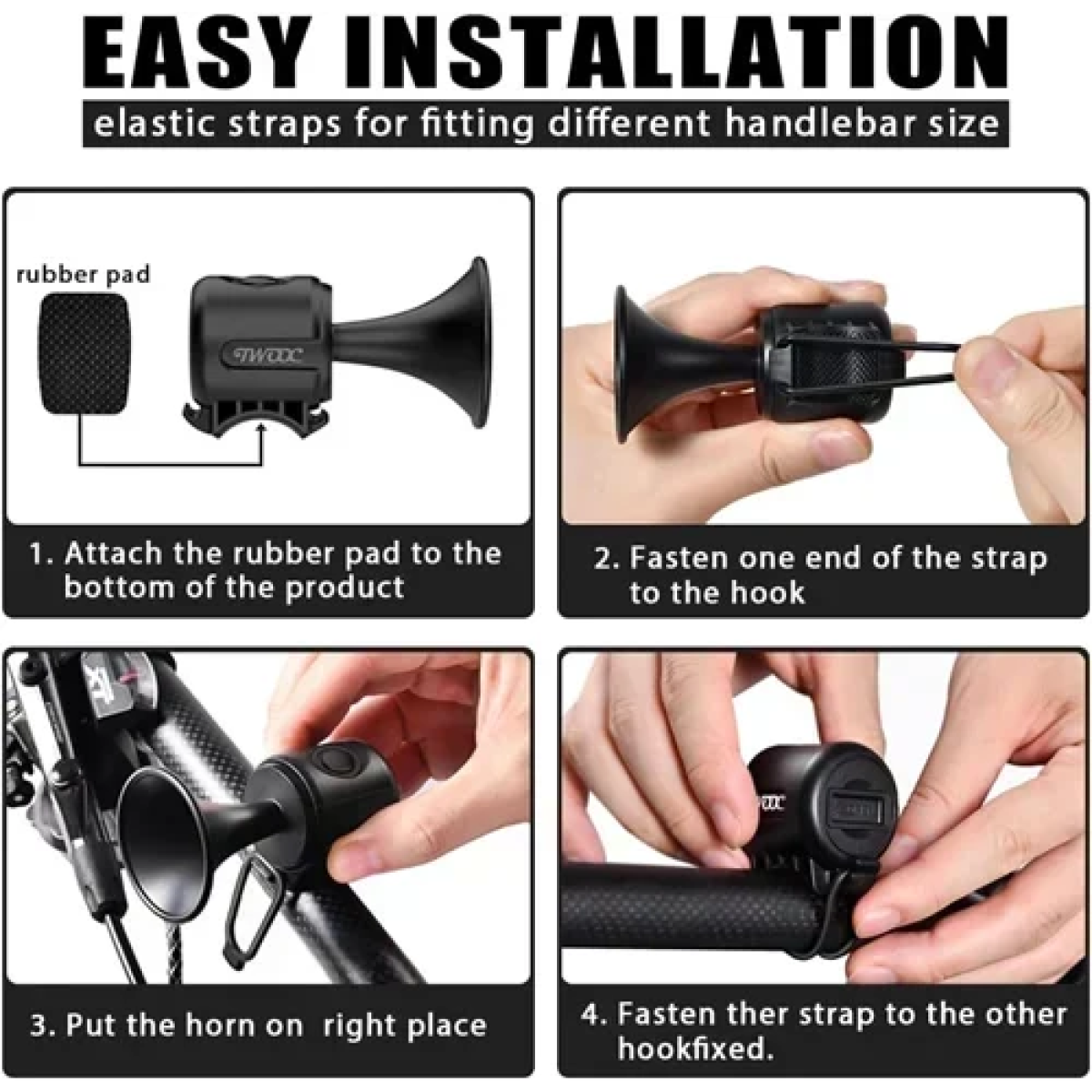 EASY INSTALLATION

elastic straps for fitting different handlebar size

rubber pad

TWOOC

1. Attach the rubber pad to the bottom of the product

2. Fasten one end of the strap to the hook

XT

3. Put the horn on  right place

TWOOC

4. Fasten ther strap to the other hookfixed.