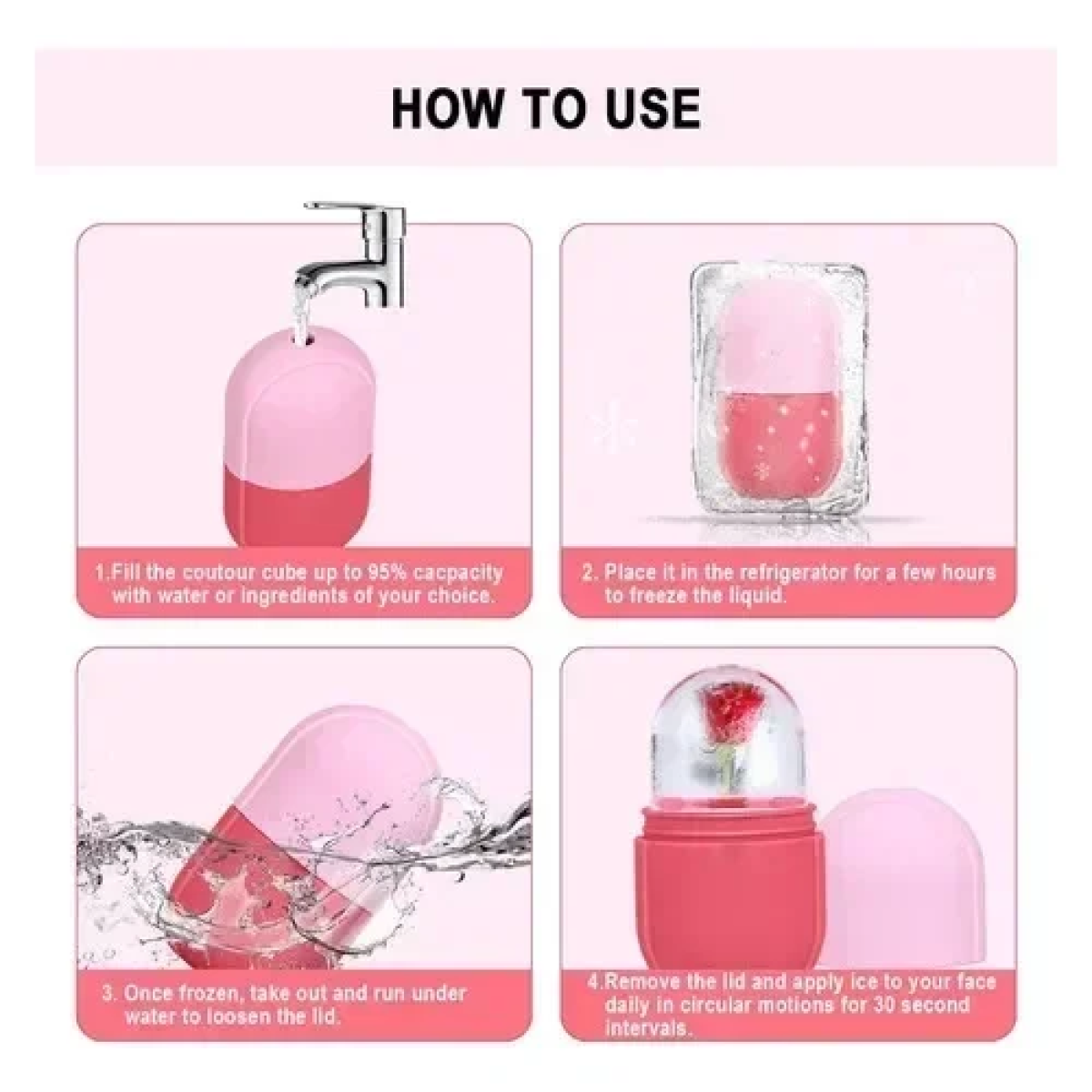 HOW TO USE

1.Fill the coutour cube up to 95% cacpacity with water or ingredients of your choice.

2. Place it in the refrigerator for a few hours to freeze the liquid.

3. Once frozen, take out and run under water to loosen the lid.

4.Remove the lid and apply ice to your face daily in circular motions for 30 second intervals.