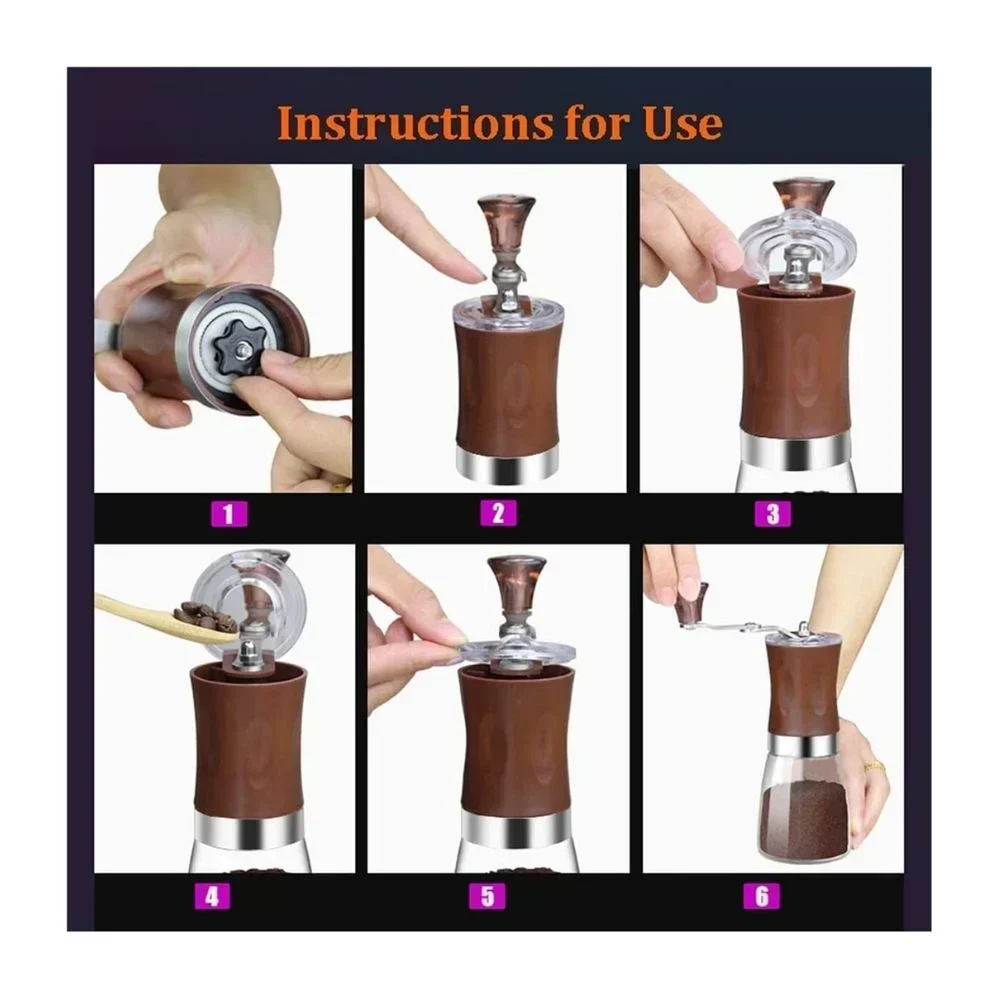 Instructions for Use

1

2

3

4

5

6