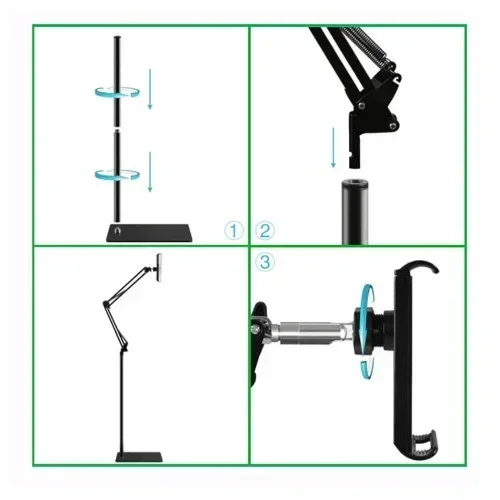 ①
②
③