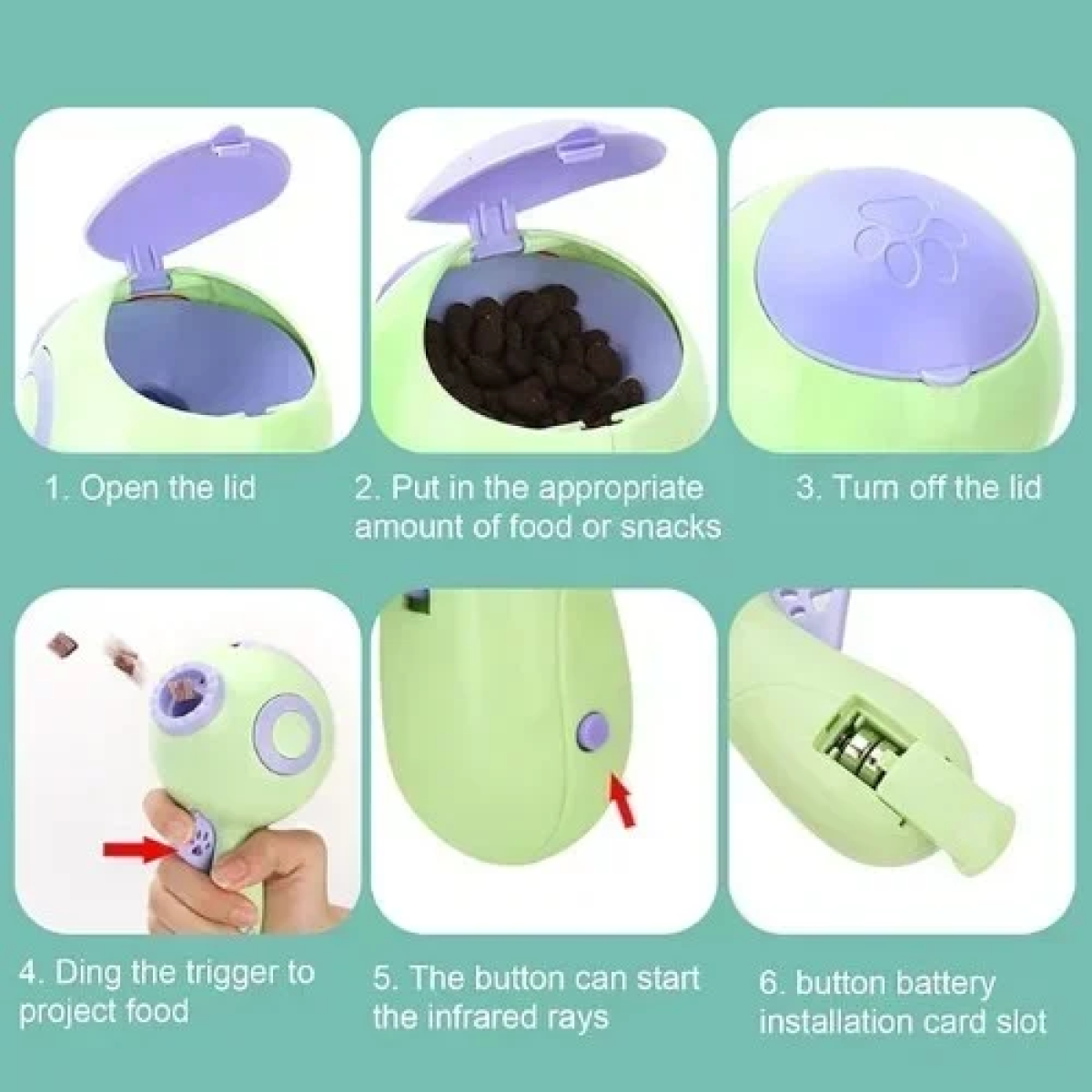 1. Open the lid

2. Put in the appropriate amount of food or snacks

3. Turn off the lid

4. Ding the trigger to project food

5. The button can start the infrared rays

6. button battery installation card slot