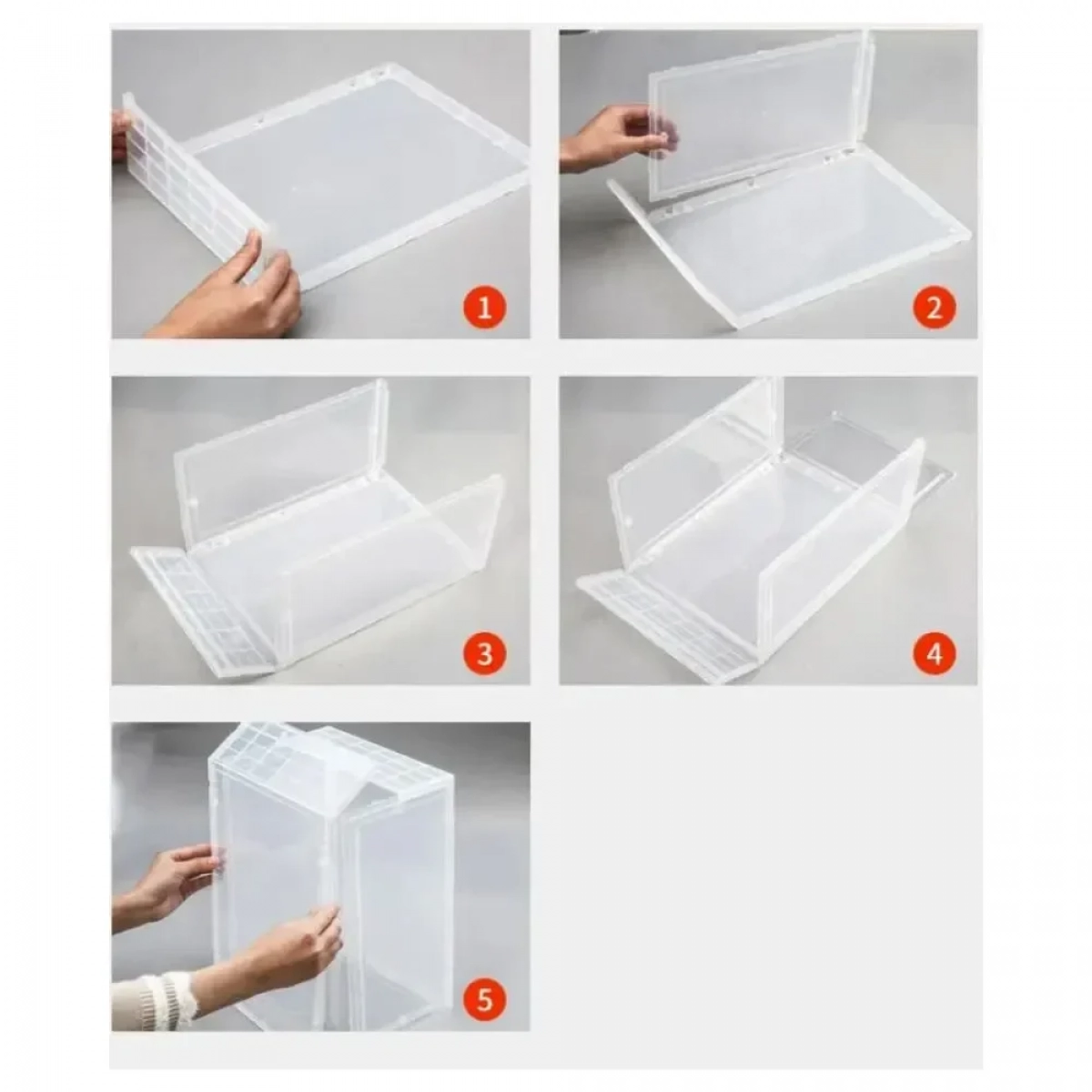 1

2

3

4

5