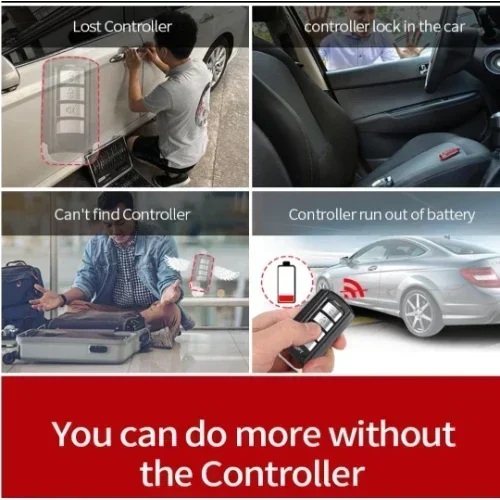 Lost Controller

controller lock in the car

Can't find Controller

Controller run out of battery

You can do more without the Controller