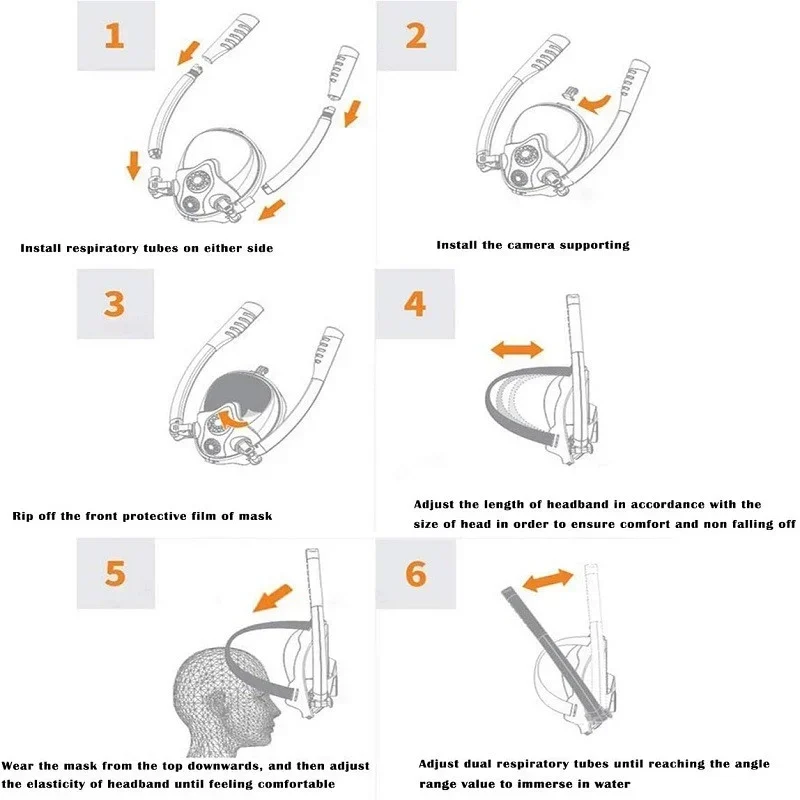 1

Install respiratory tubes on either side

2

Install the camera supporting

3

Rip off the front protective film of mask

4

Adjust the length of headband in accordance with the size of head in order to ensure comfort and non falling off

5

Wear the mask from the top downwards, and then adjust the elasticity of headband until feeling comfortable

6

Adjust dual respiratory tubes until reaching the angle range value to immerse in water