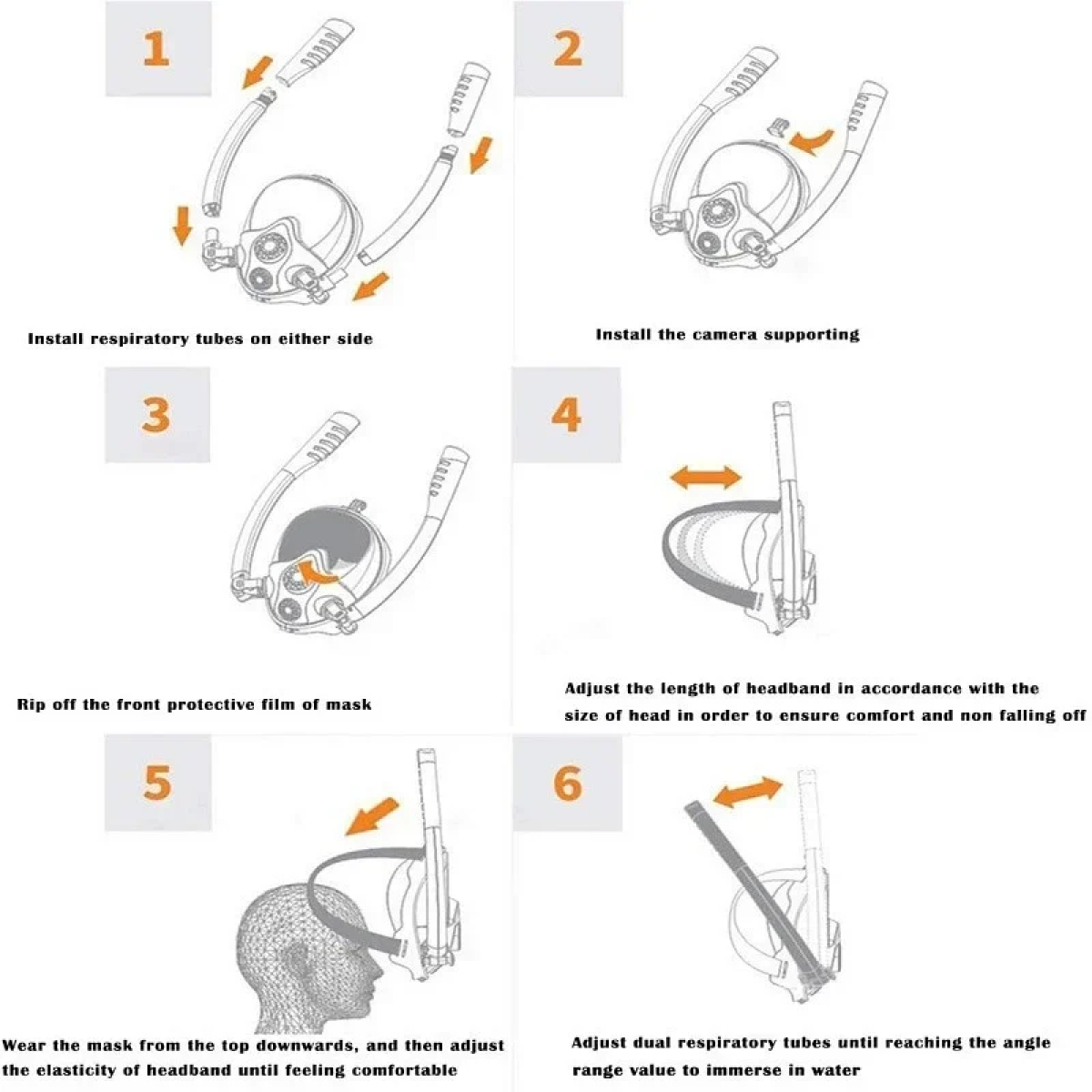 1

Install respiratory tubes on either side

2

Install the camera supporting

3

Rip off the front protective film of mask

4

Adjust the length of headband in accordance with the size of head in order to ensure comfort and non falling off

5

Wear the mask from the top downwards, and then adjust the elasticity of headband until feeling comfortable

6

Adjust dual respiratory tubes until reaching the angle range value to immerse in water