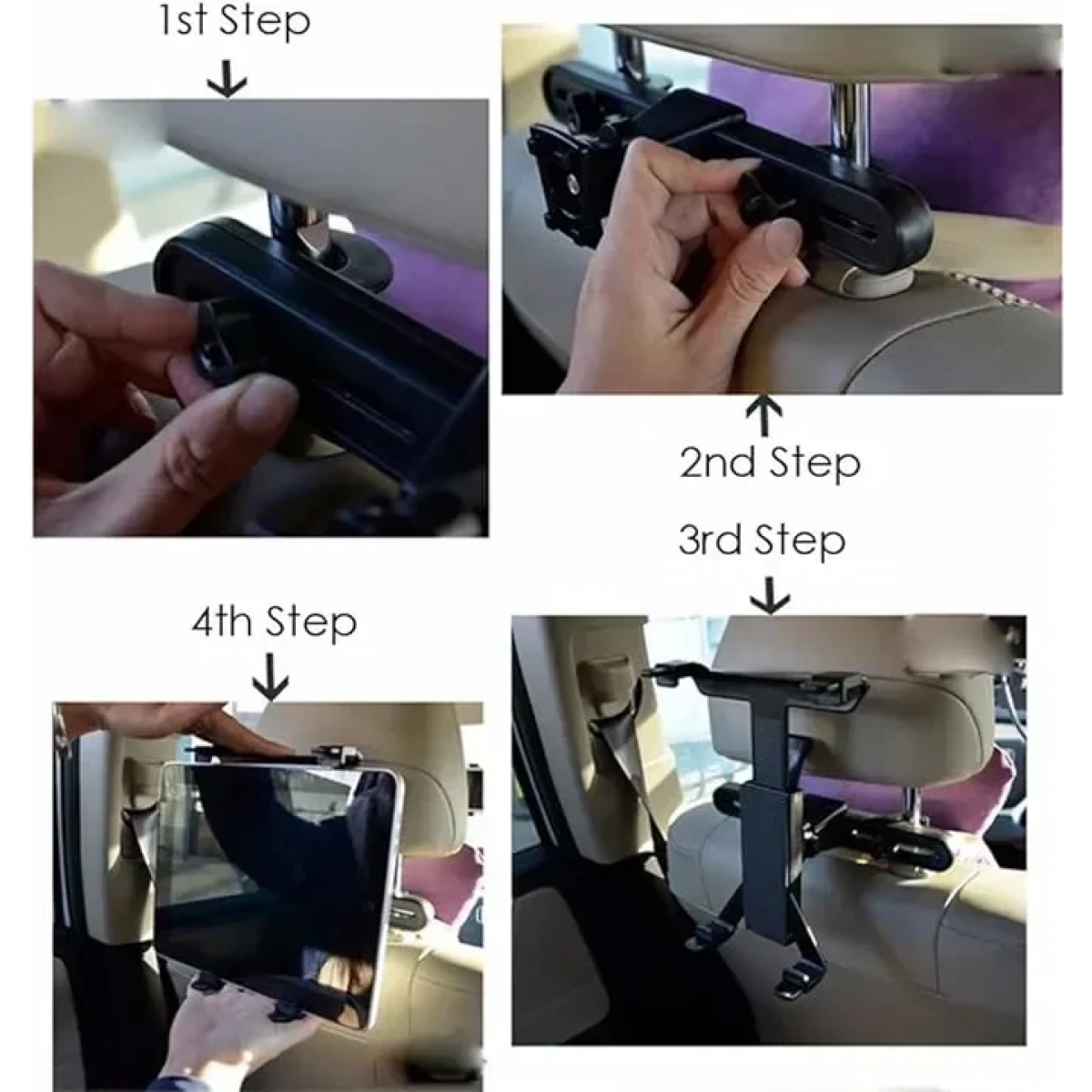 1st Step

2nd Step

3rd Step

4th Step