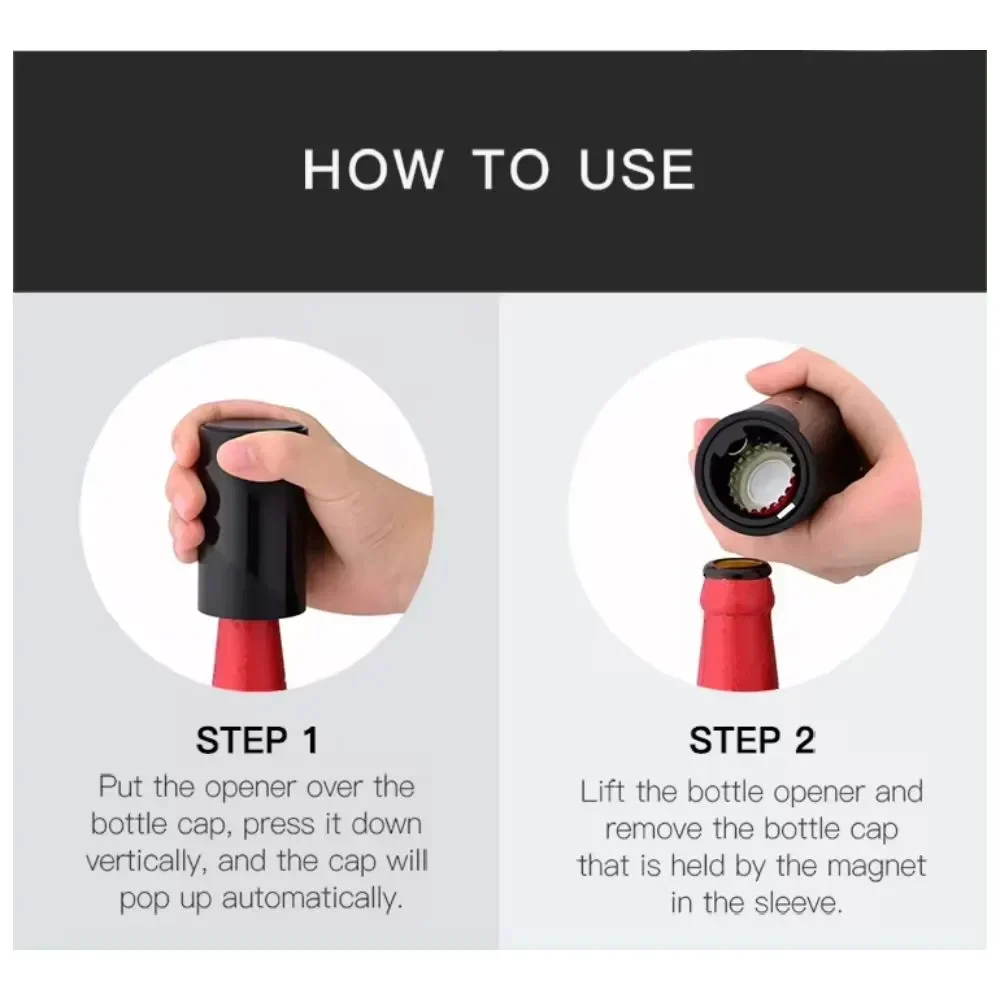 HOW TO USE

STEP 1

Put the opener over the bottle cap, press it down vertically, and the cap will pop up automatically.

STEP 2

Lift the bottle opener and remove the bottle cap that is held by the magnet in the sleeve.