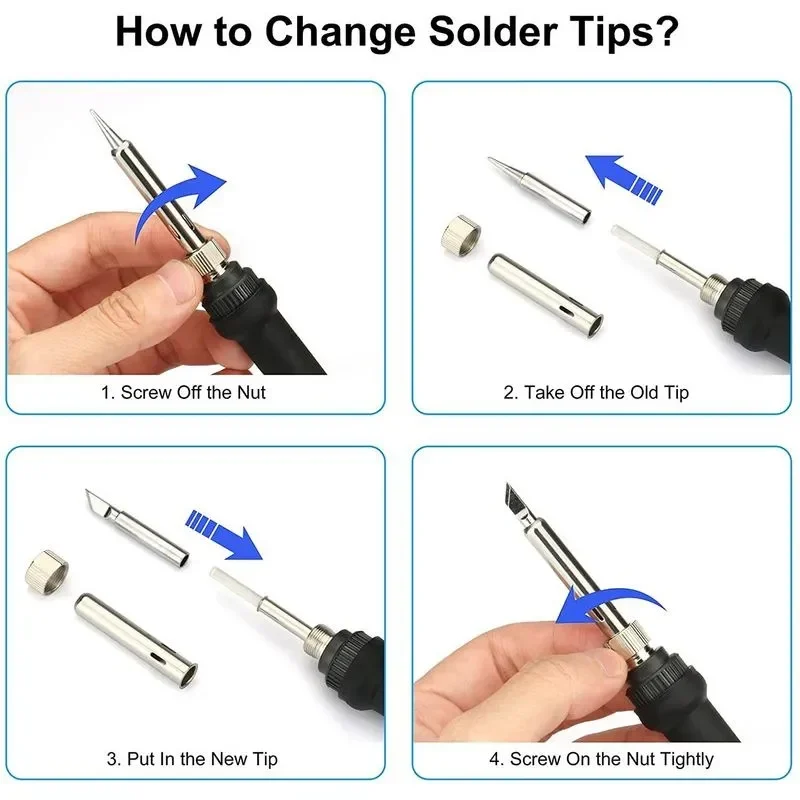 How to Change Solder Tips?

1. Screw Off the Nut

2. Take Off the Old Tip

3. Put In the New Tip

4. Screw On the Nut Tightly