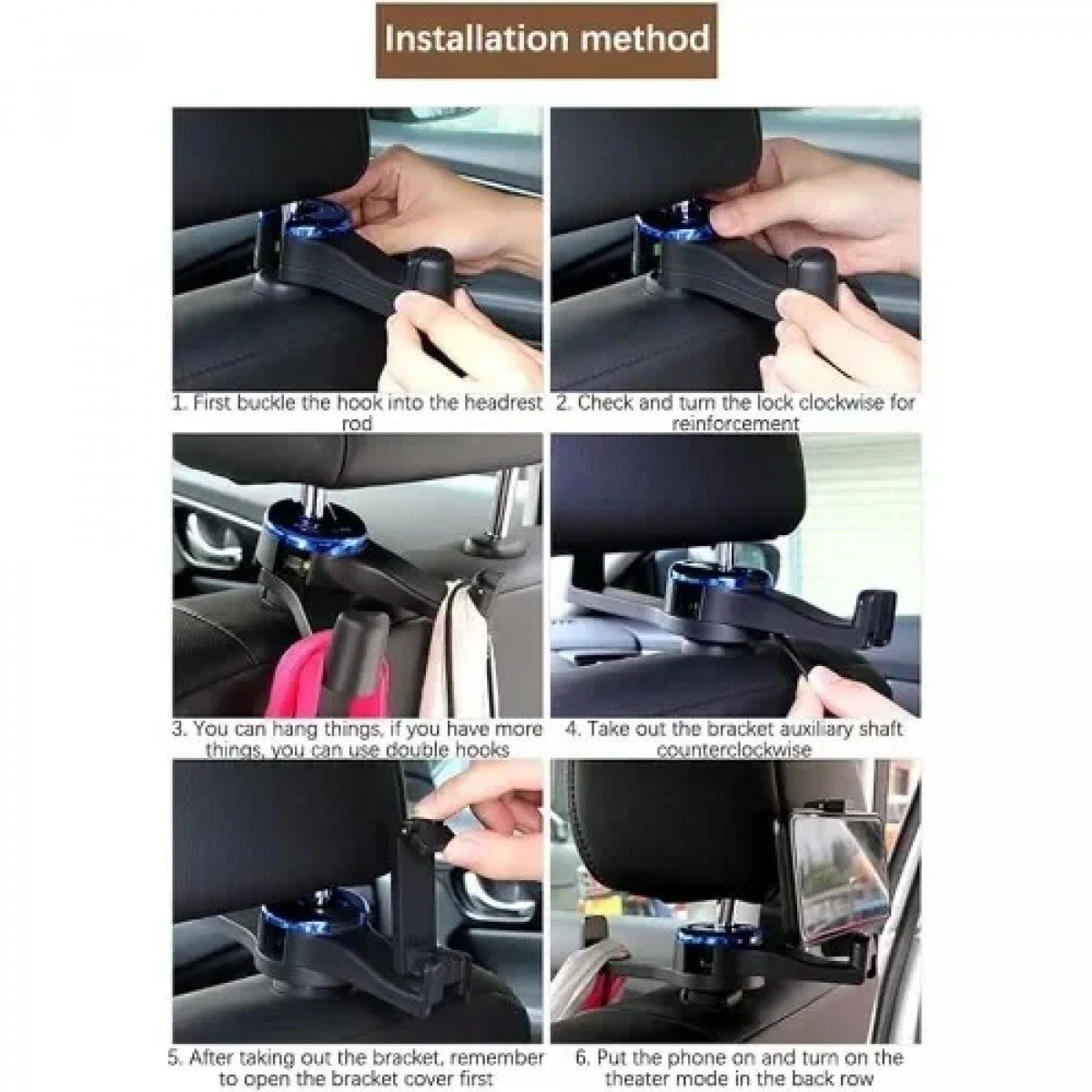 Installation method

1. First buckle the hook into the headrest rod

2. Check and turn the lock clockwise for reinforcement

3. You can hang things, if you have more things, you can use double hooks

4. Take out the bracket auxiliary shaft counterclockwise

5. After taking out the bracket, remember to open the bracket cover first

6. Put the phone on and turn on the theater mode in the back row