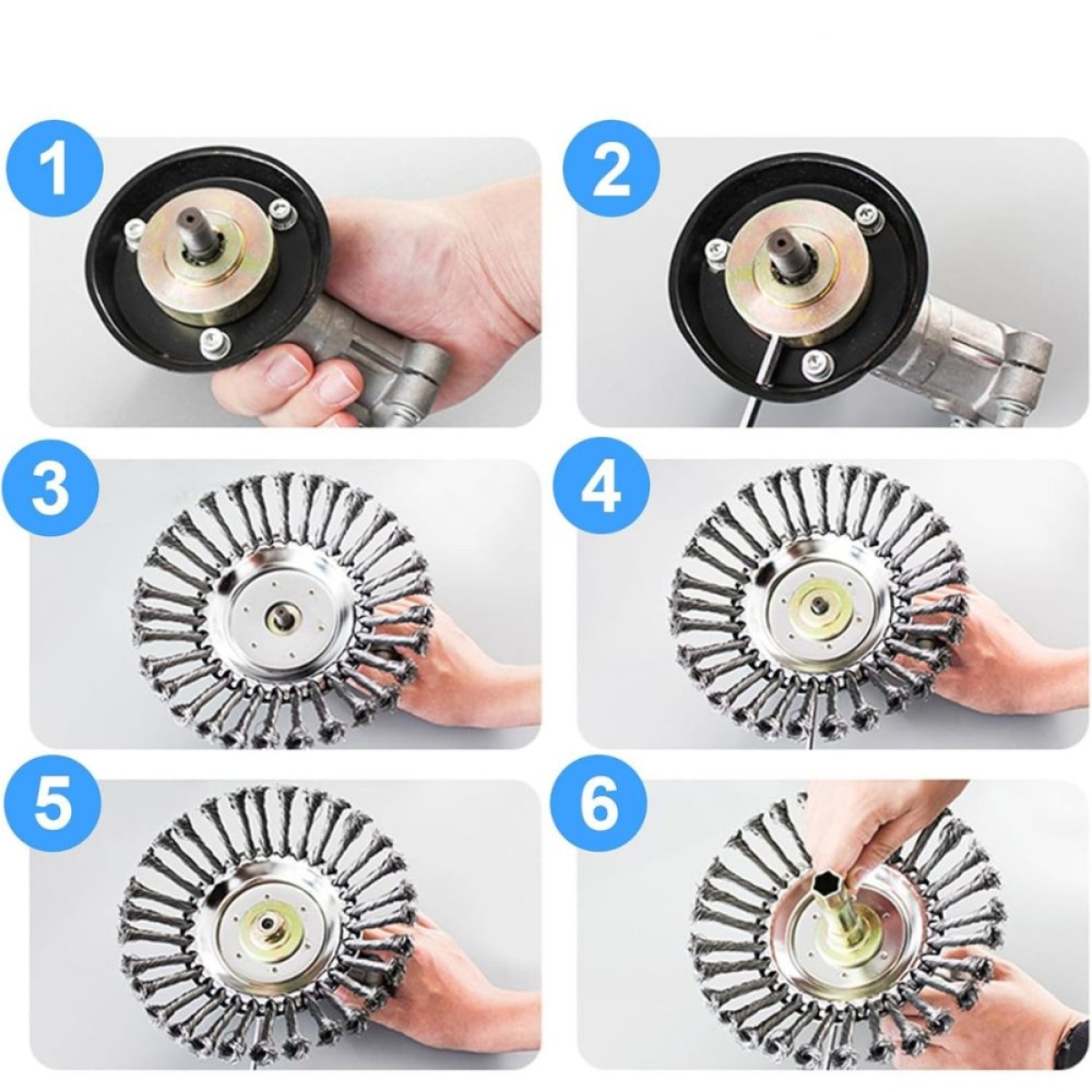 1

2

3

4

5

6