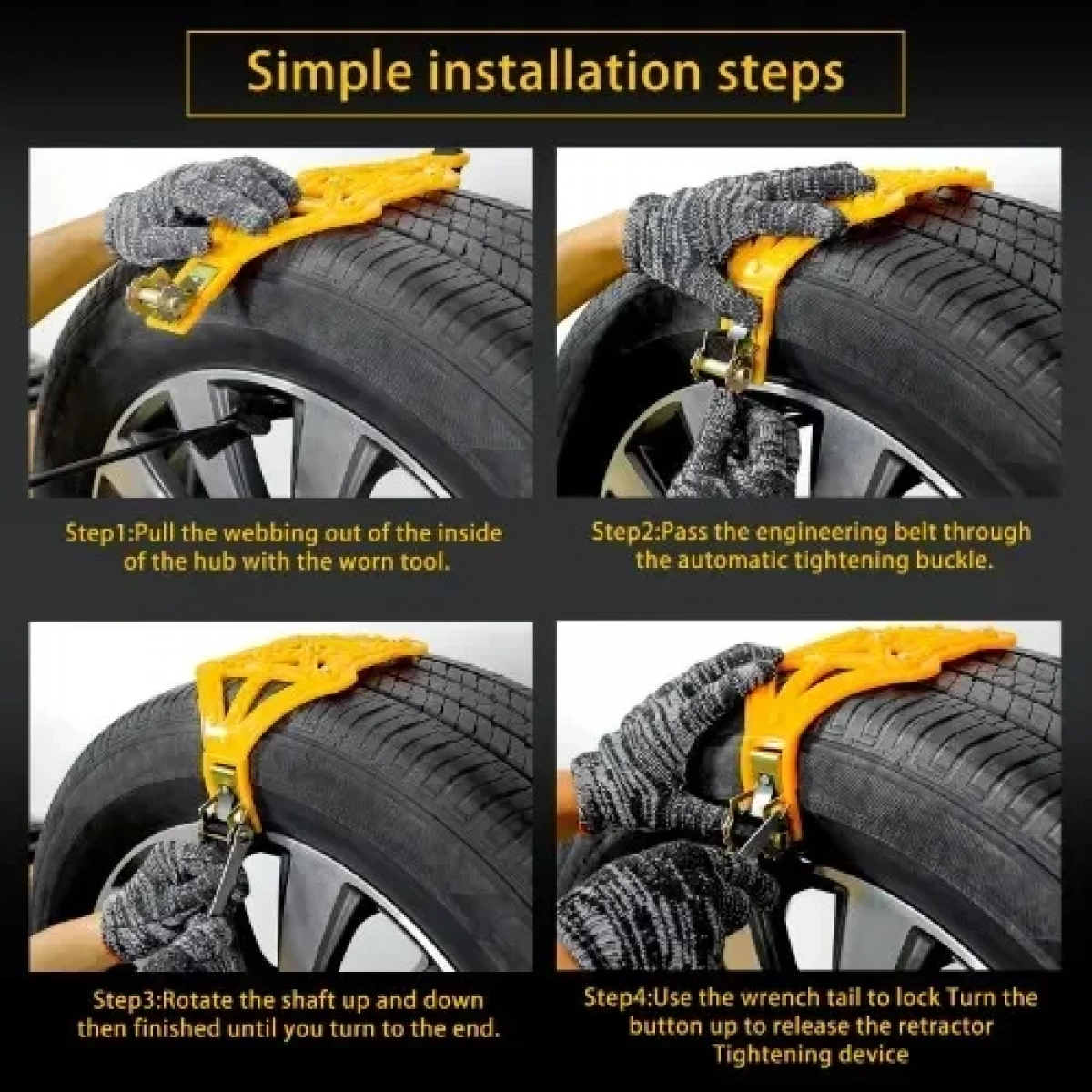 Simple installation steps

Step1:Pull the webbing out of the inside of the hub with the worn tool.

Step2:Pass the engineering belt through the automatic tightening buckle.

Step3:Rotate the shaft up and down then finished until you turn to the end.

Step4:Use the wrench tail to lock Turn the button up to release the retractor Tightening device