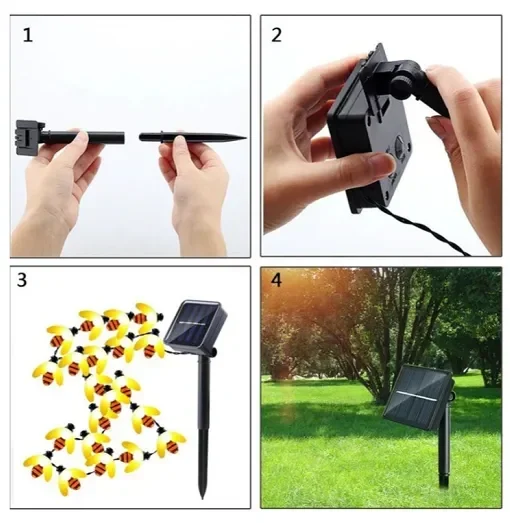 1

2

3

4