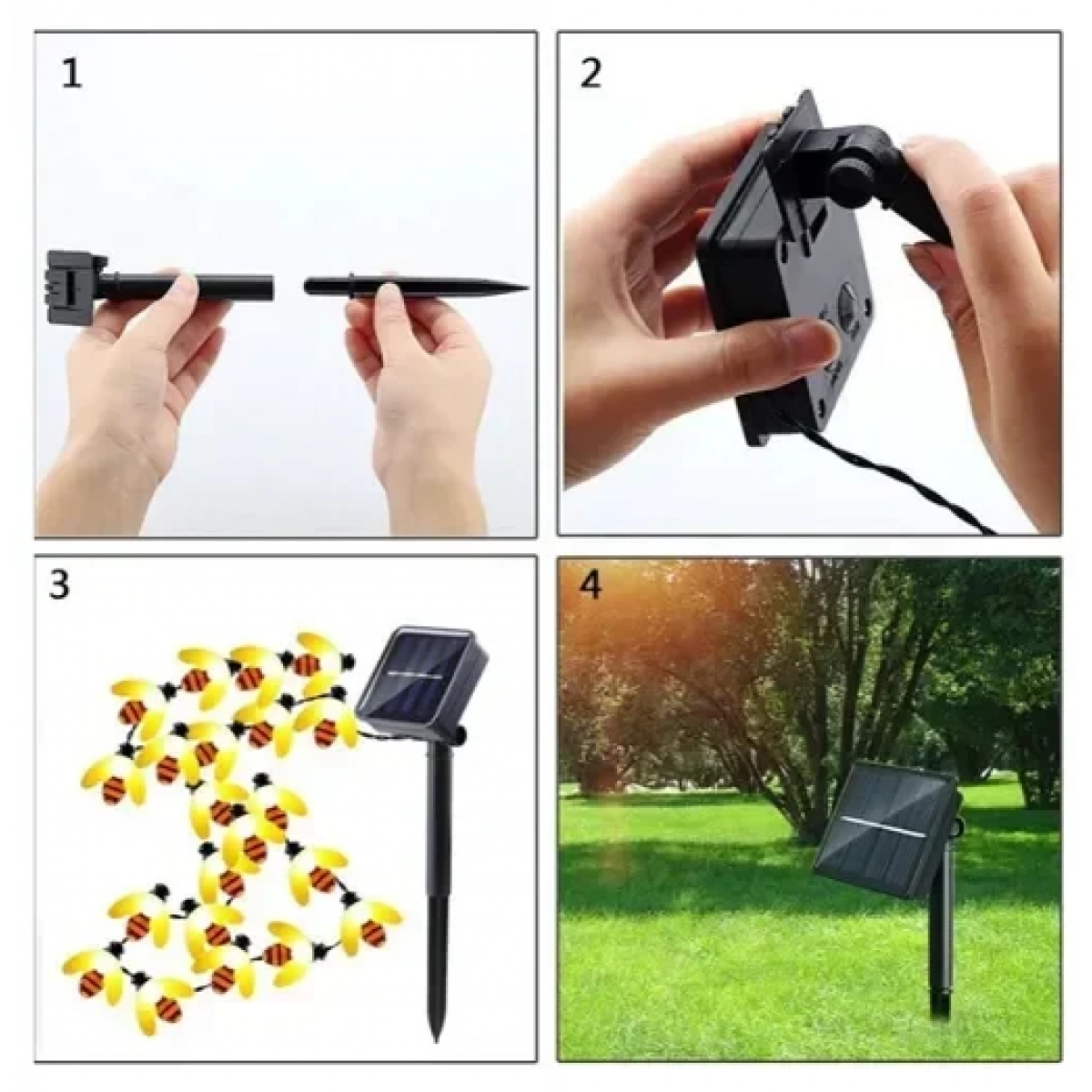 1

2

3

4