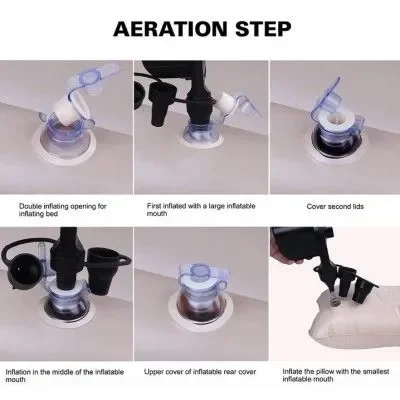 AERATION STEP

Double inflating opening for inflating bed

First inflated with a large inflatable mouth

Cover second lids

Inflation in the middle of the inflatable mouth

Upper cover of inflatable rear cover

Inflate the pillow with the smallest inflatable mouth