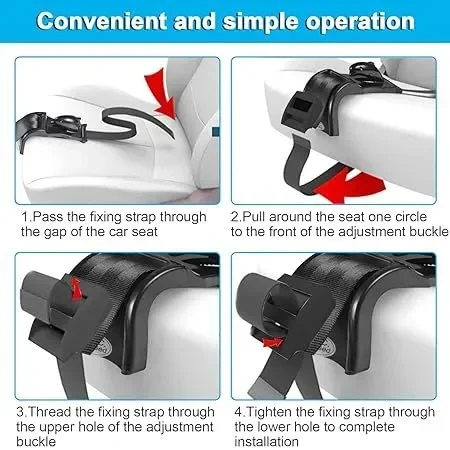 Convenient and simple operation

1.Pass the fixing strap through the gap of the car seat

2.Pull around the seat one circle to the front of the adjustment buckle

3.Thread the fixing strap through the upper hole of the adjustment buckle

4.Tighten the fixing strap through the lower hole to complete installation