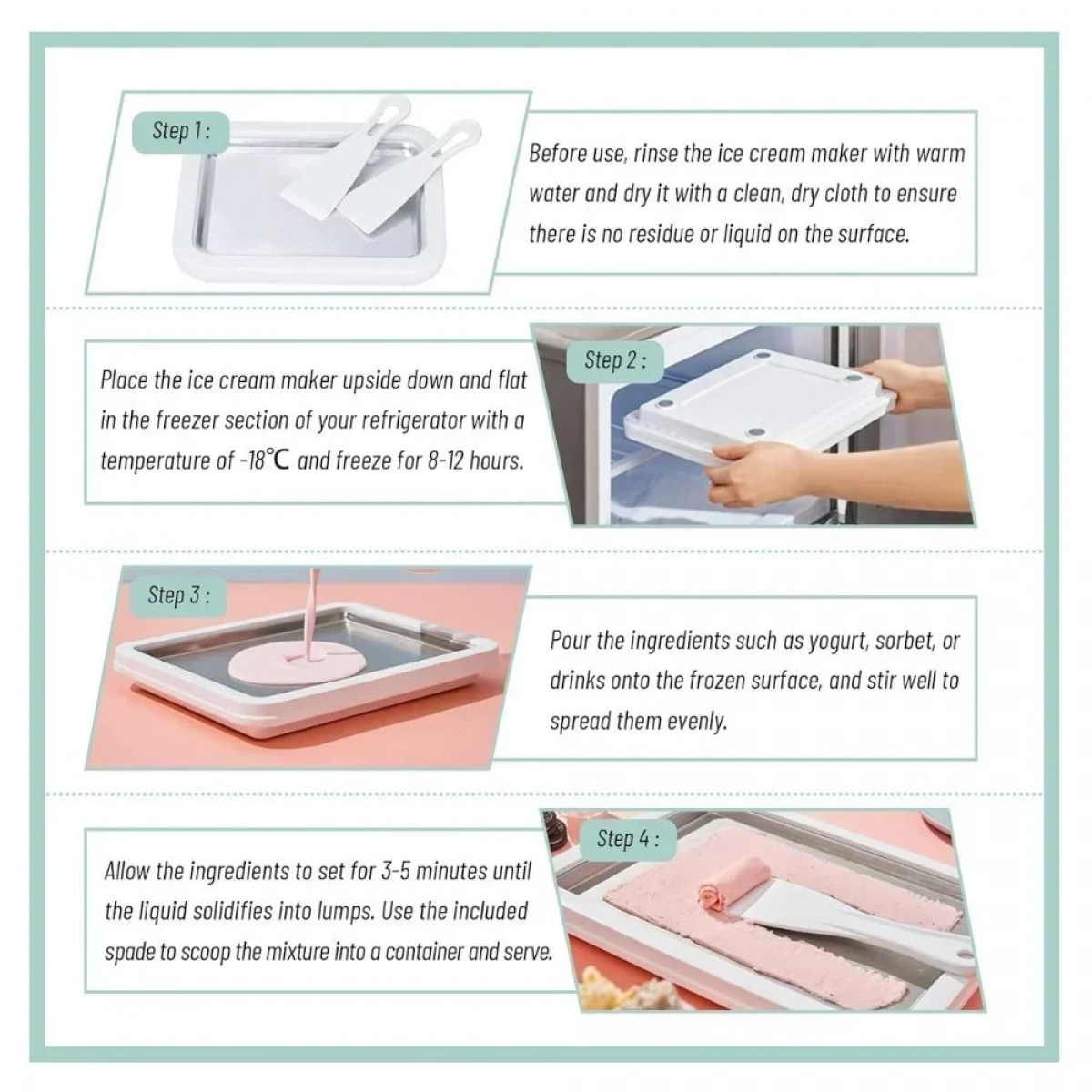 Step 1 :

Before use, rinse the ice cream maker with warm water and dry it with a clean, dry cloth to ensure there is no residue or liquid on the surface.

Step 2 :

Place the ice cream maker upside down and flat in the freezer section of your refrigerator with a temperature of -18℃ and freeze for 8-12 hours.

Step 3 :

Pour the ingredients such as yogurt, sorbet, or drinks onto the frozen surface, and stir well to spread them evenly.

Step 4 :

Allow the ingredients to set for 3-5 minutes until the liquid solidifies into lumps. Use the included spade to scoop the mixture into a container and serve.