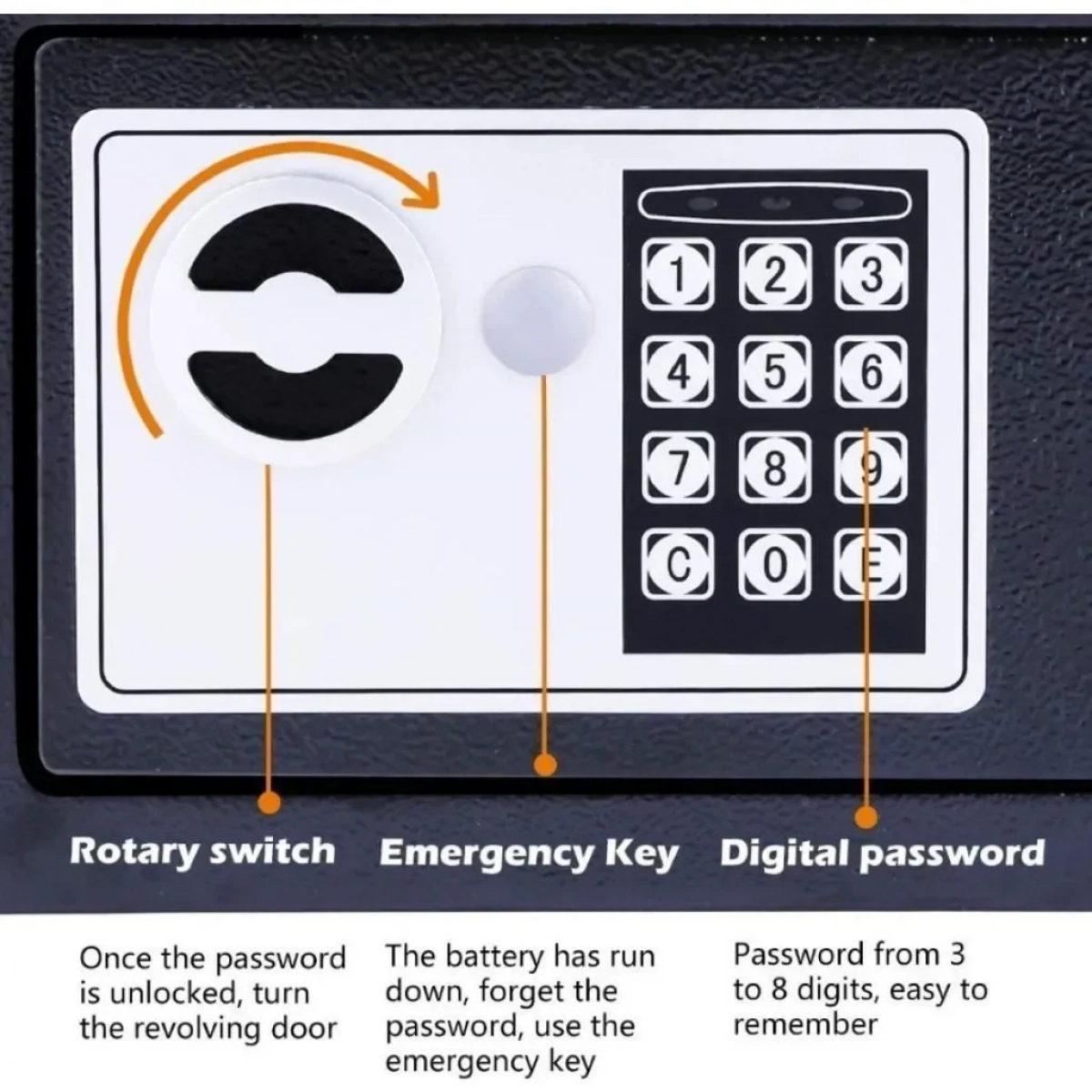 1 2 3
4 5 6
7 8 9
C 0 E

Rotary switch

Once the password is unlocked, turn the revolving door

Emergency Key

The battery has run down, forget the password, use the emergency key

Digital password

Password from 3 to 8 digits, easy to remember