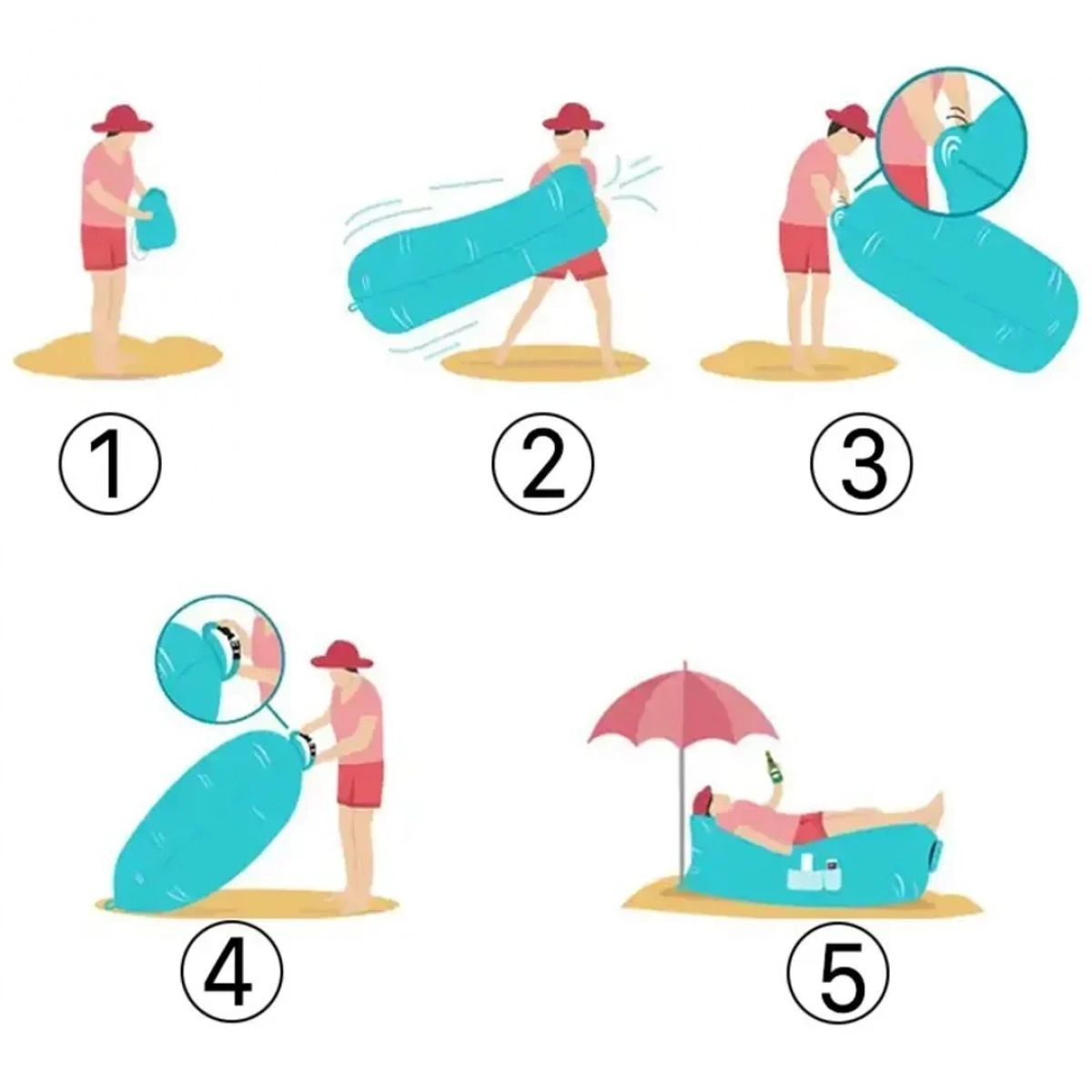 ①

②

③

④

⑤