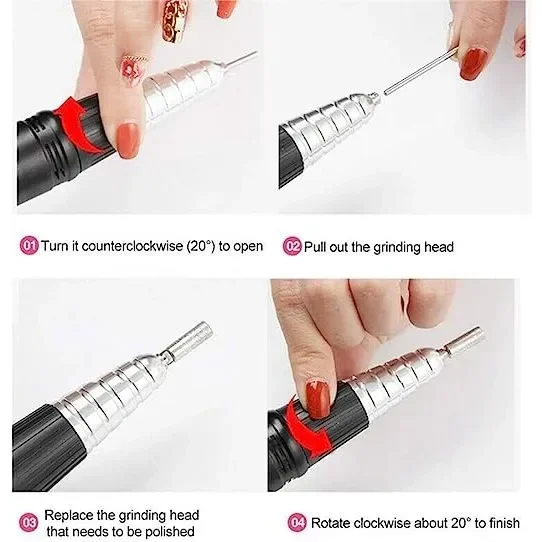 01 Turn it counterclockwise (20°) to open

02 Pull out the grinding head

03 Replace the grinding head that needs to be polished

04 Rotate clockwise about 20° to finish