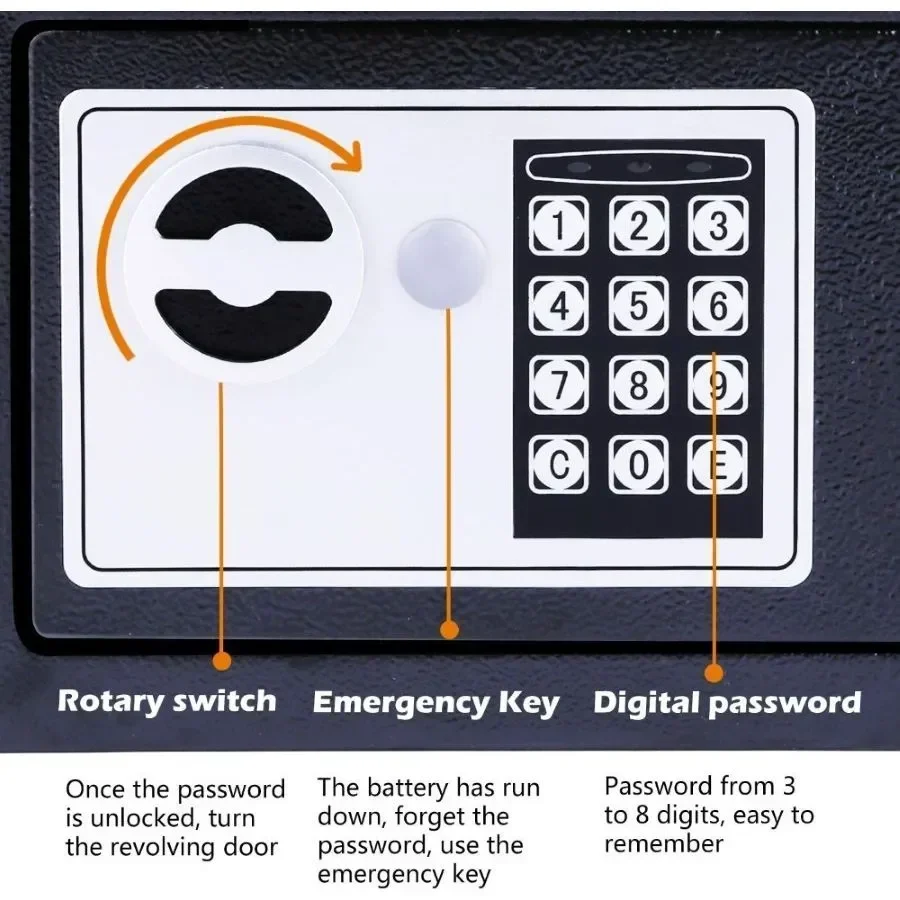 1 2 3
4 5 6
7 8 9
C 0 E

Rotary switch

Emergency Key

Digital password

Once the password is unlocked, turn the revolving door

The battery has run down, forget the password, use the emergency key

Password from 3 to 8 digits, easy to remember